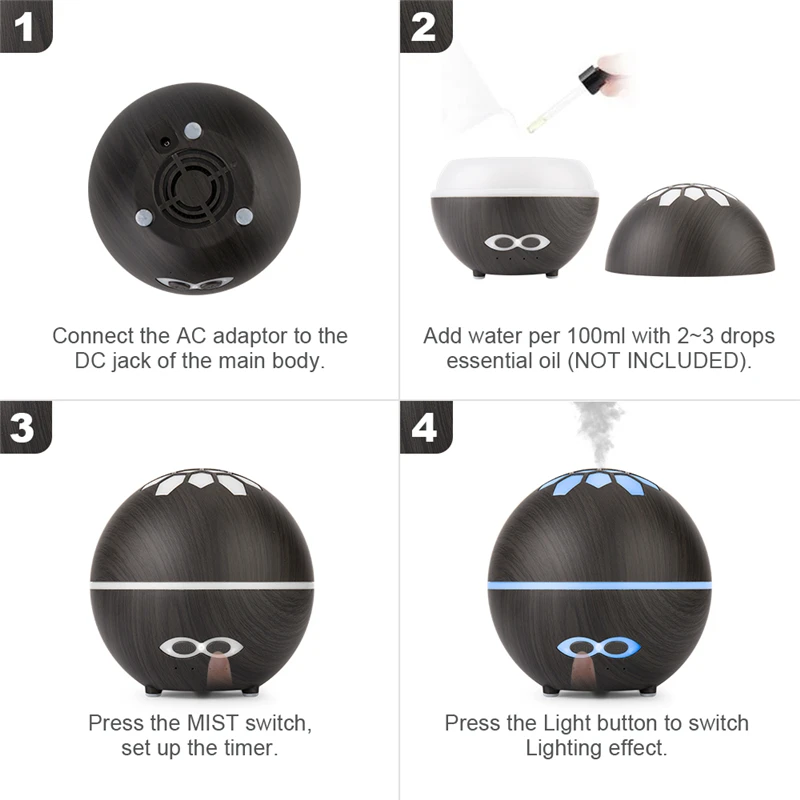 1

Connect the AC adaptor to the DC jack of the main body.

2

Add water per 100ml with 2~3 drops essential oil (NOT INCLUDED).

3

Press the MIST switch, set up the timer.

4

Press the Light button to switch Lighting effect.