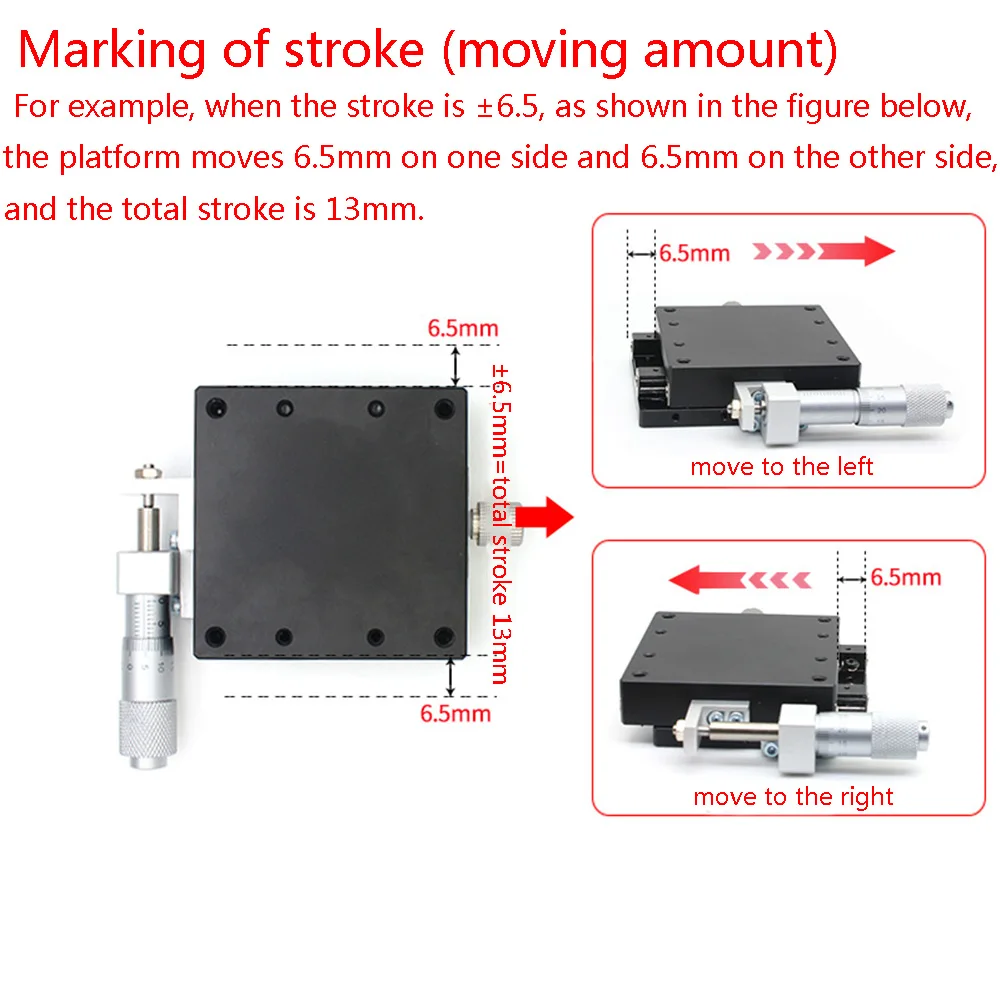 Marking of stroke (moving amount)

For example, when the stroke is ±6.5, as shown in the figure below, the platform moves 6.5mm on one side and 6.5mm on the other side, and the total stroke is 13mm.

6.5mm

±6.5mm=total stroke 13mm

6.5mm

6.5mm

move to the left

6.5mm

move to the right