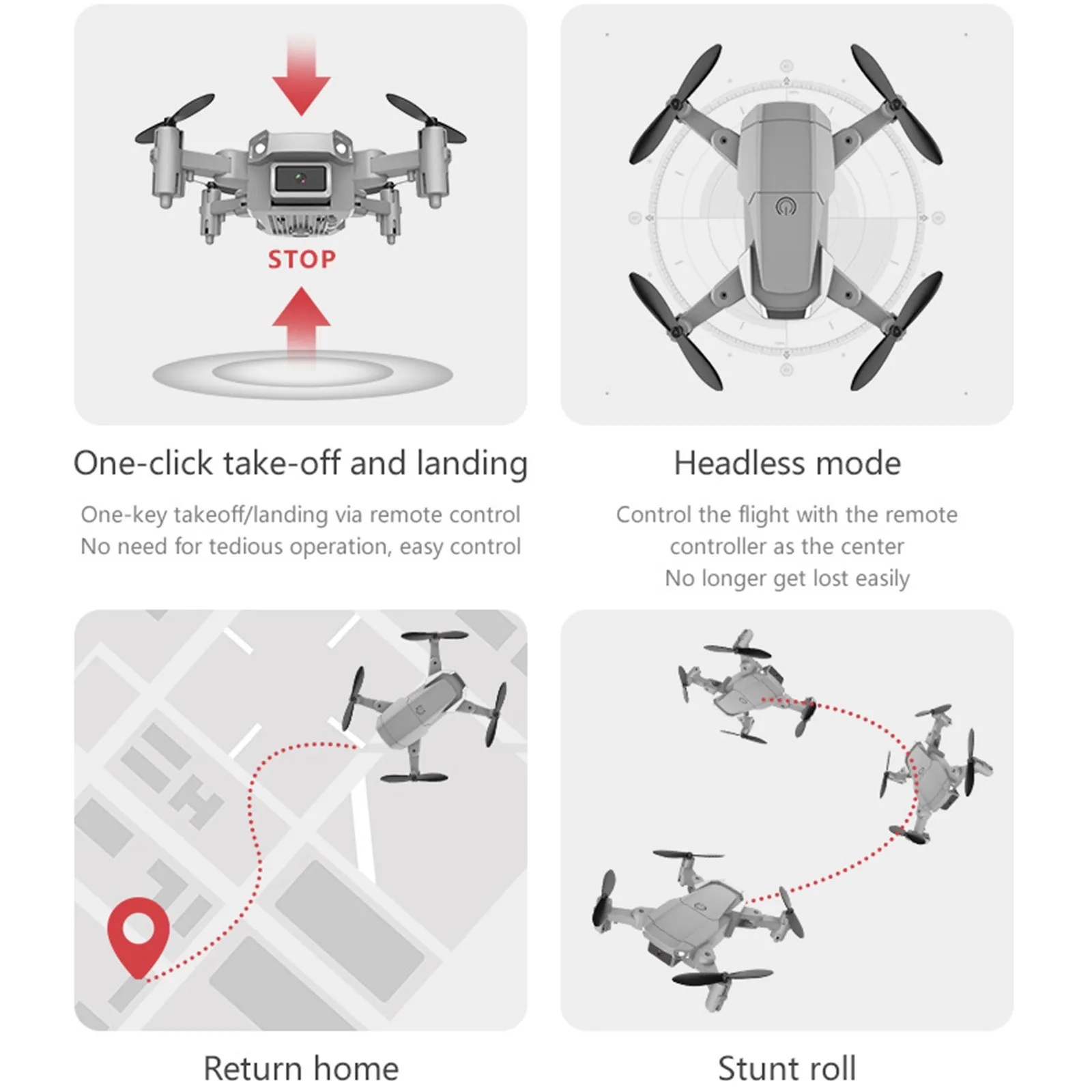 STOP

One-click take-off and landing

One-key takeoff/landing via remote control
No need for tedious operation, easy control

Headless mode

Control the flight with the remote controller as the center
No longer get lost easily

Return home

Stunt roll