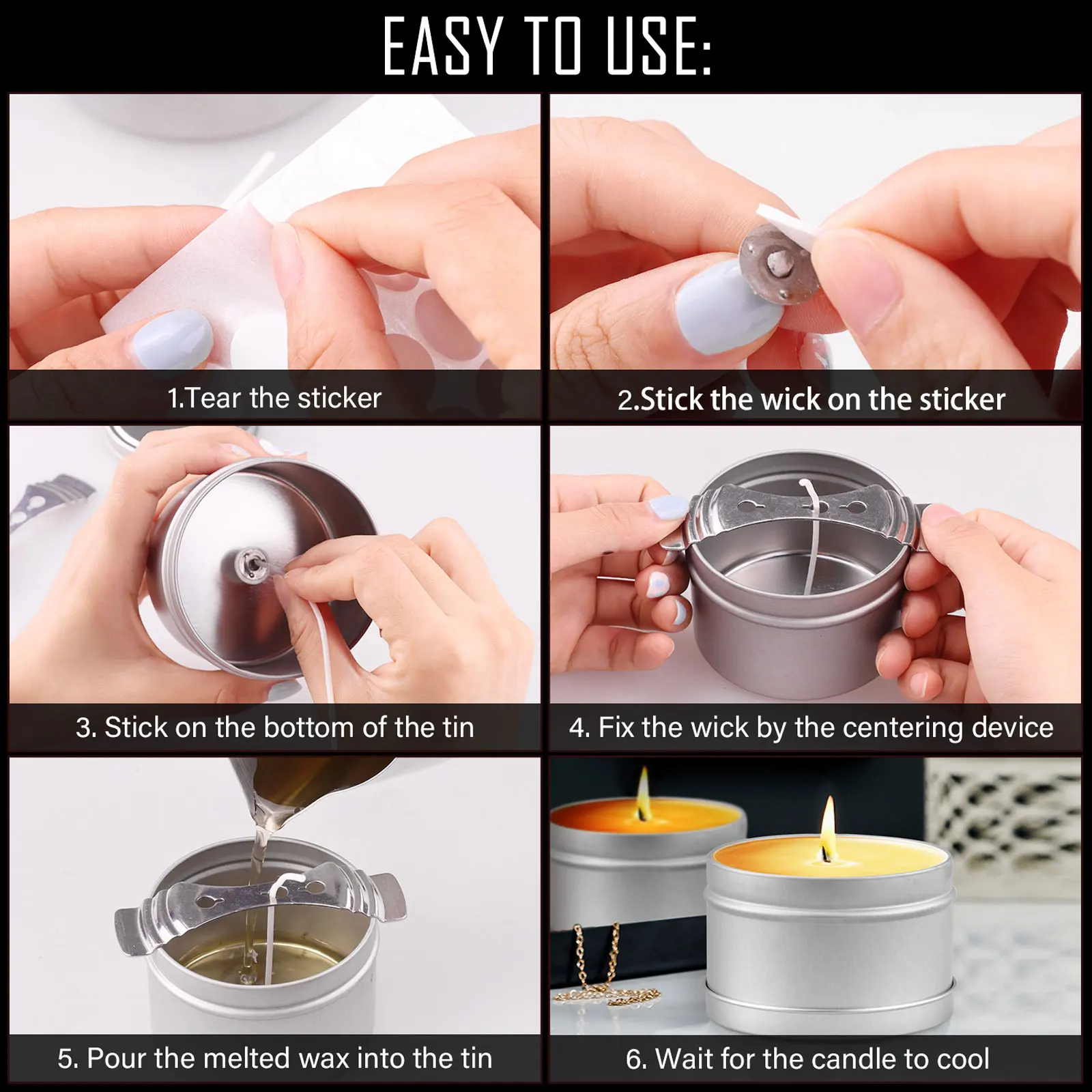 EASY TO USE:

1.Tear the sticker

2.Stick the wick on the sticker

3. Stick on the bottom of the tin

4. Fix the wick by the centering device

5. Pour the melted wax into the tin

6. Wait for the candle to cool