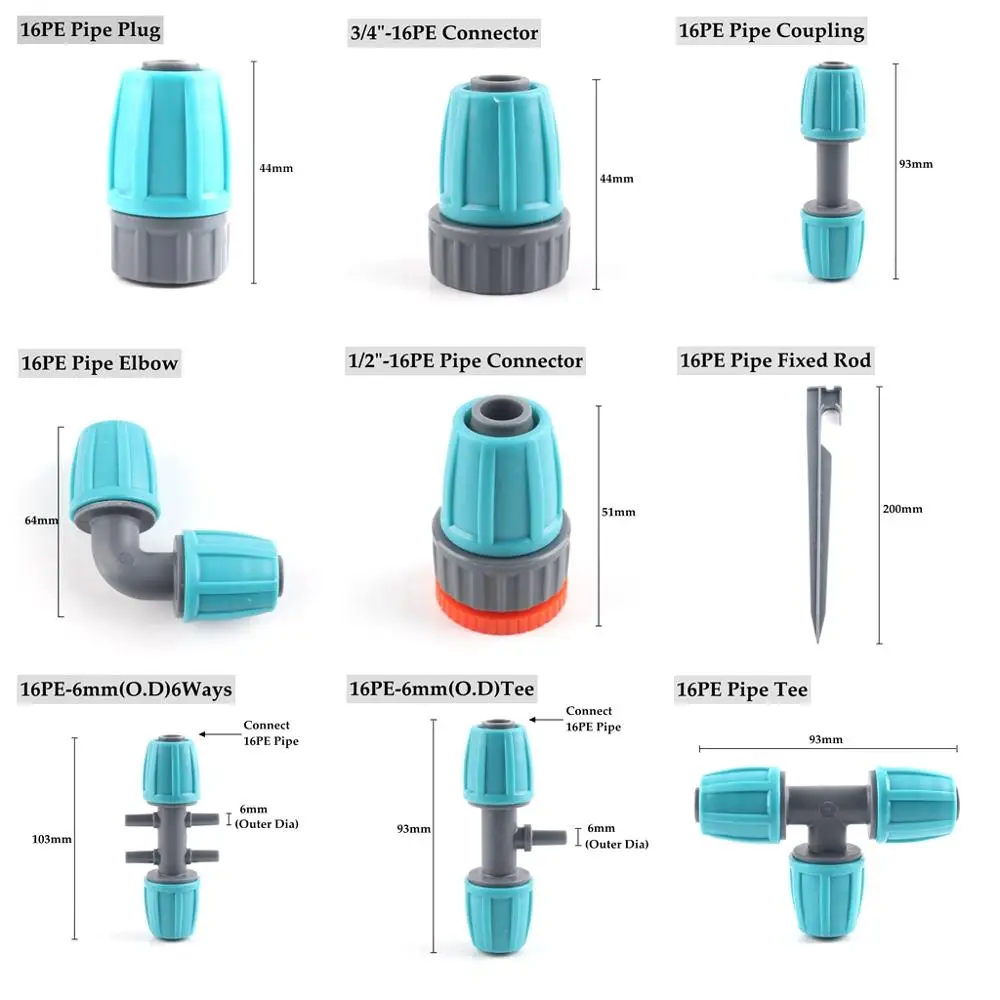 16PE Pipe Plug

44mm

3/4"-16PE Connector

44mm

16PE Pipe Coupling

93mm

16PE Pipe Elbow

64mm

1/2"-16PE Pipe Connector

51mm

16PE Pipe Fixed Rod

200mm

16PE-6mm(O.D)6Ways

Connect 16PE Pipe

6mm (Outer Dia)

103mm

16PE-6mm(O.D)Tee

Connect 16PE Pipe

6mm (Outer Dia)

93mm

16PE Pipe Tee

93mm