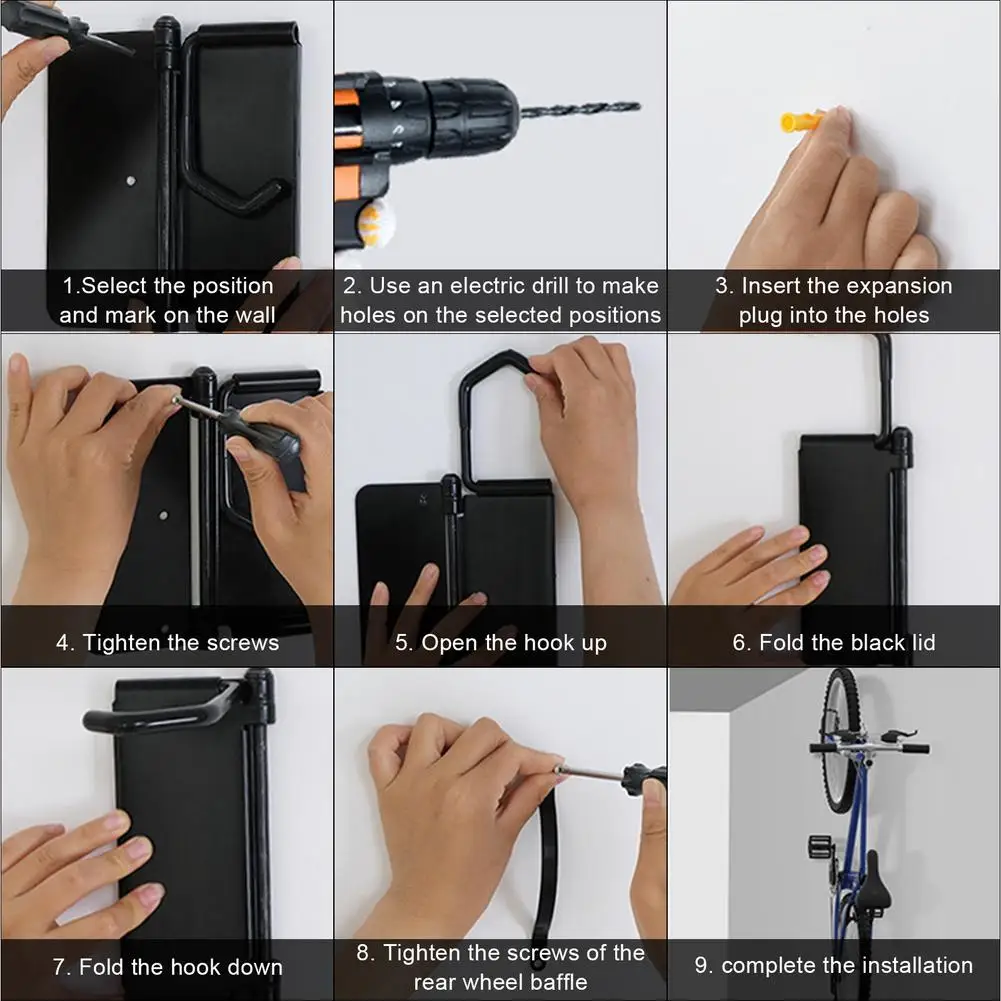 1.Select the position and mark on the wall

2. Use an electric drill to make holes on the selected positions

3. Insert the expansion plug into the holes

4. Tighten the screws

5. Open the hook up

6. Fold the black lid

7. Fold the hook down

8. Tighten the screws of the rear wheel baffle

9. complete the installation