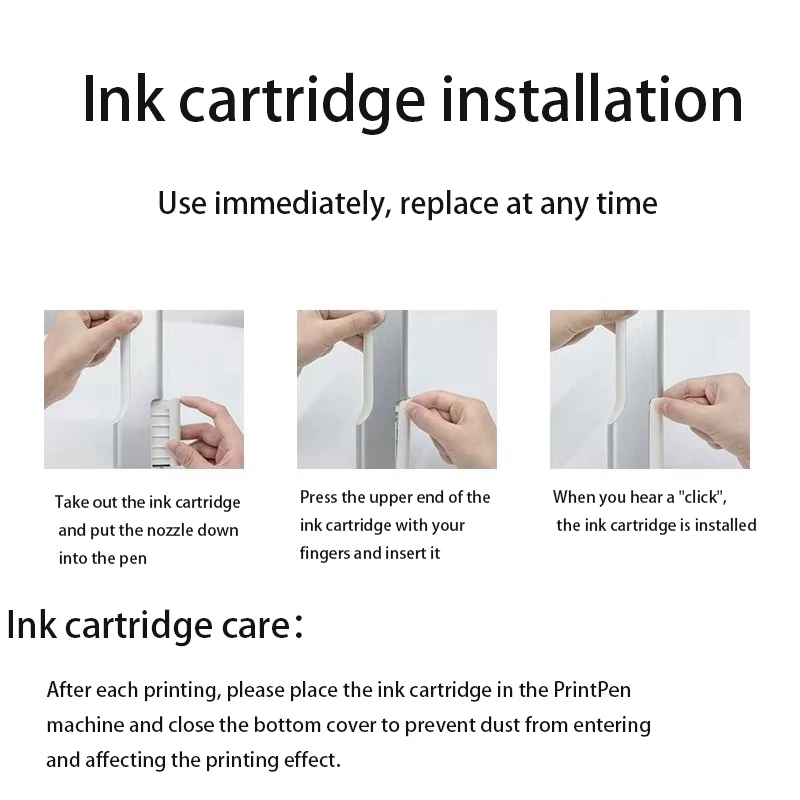 Ink cartridge installation

Use immediately, replace at any time

Take out the ink cartridge and put the nozzle down into the pen

Press the upper end of the ink cartridge with your fingers and insert it

When you hear a "click", the ink cartridge is installed

Ink cartridge care:

After each printing, please place the ink cartridge in the PrintPen machine and close the bottom cover to prevent dust from entering and affecting the printing effect.