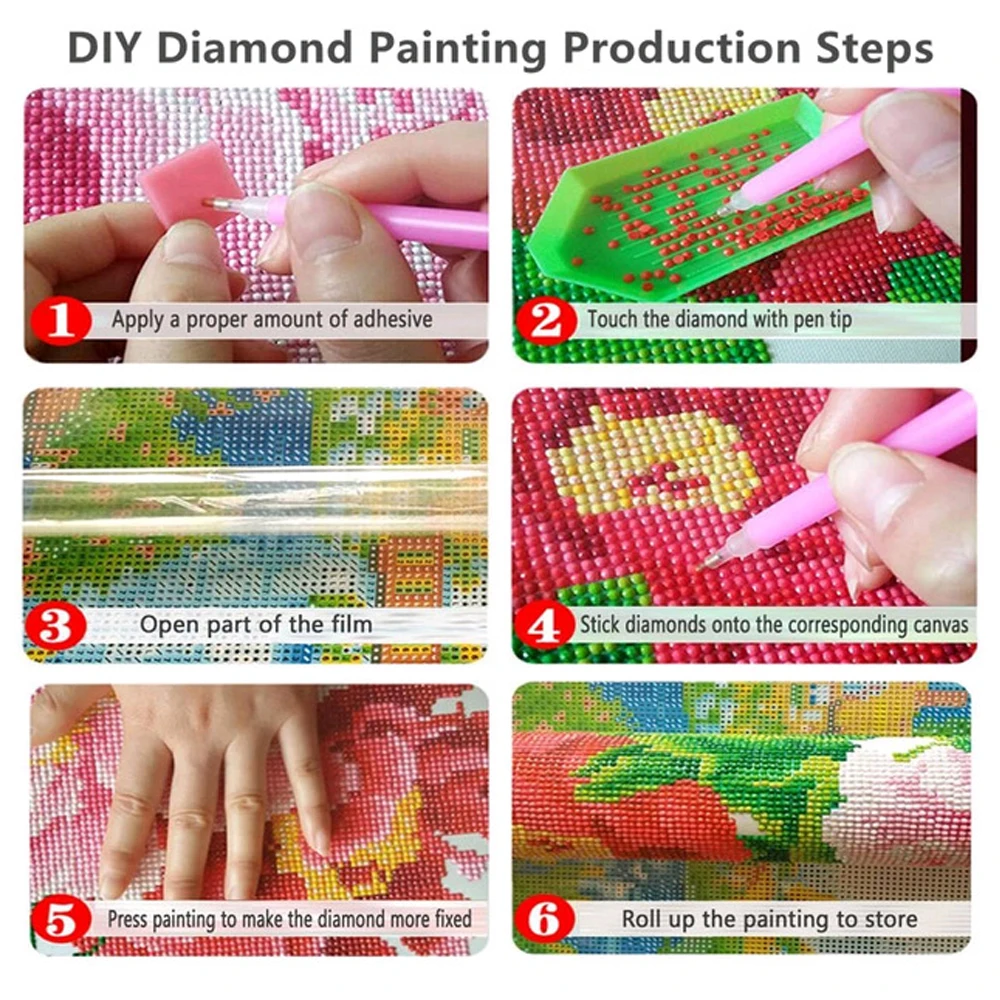 DIY Diamond Painting Production Steps

1 Apply a proper amount of adhesive

2 Touch the diamond with pen tip

3 Open part of the film

4 Stick diamonds onto the corresponding canvas

5 Press painting to make the diamond more fixed

6 Roll up the painting to store