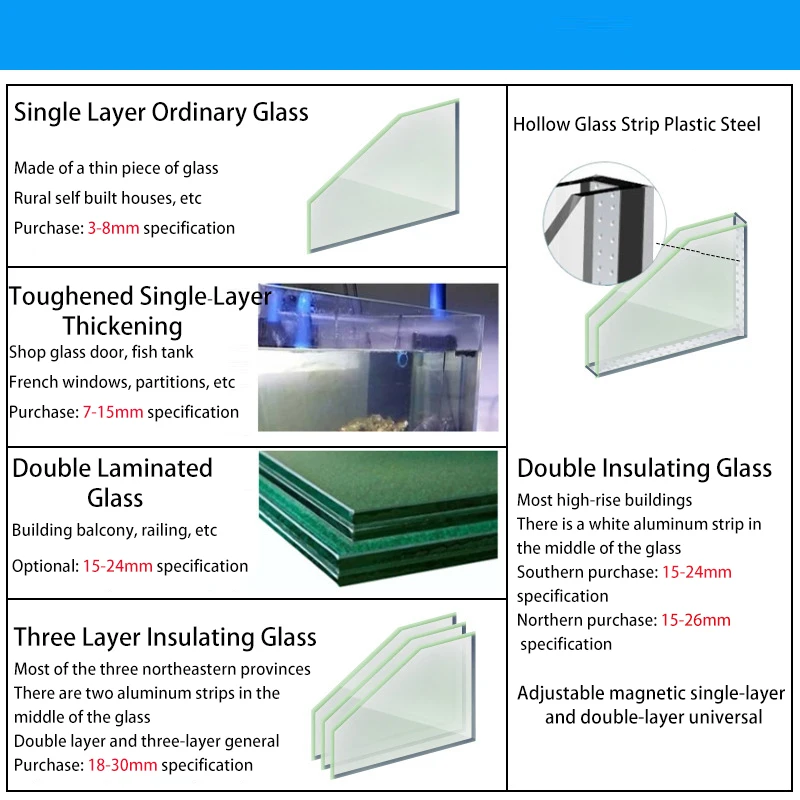 Single Layer Ordinary Glass

Made of a thin piece of glass
Rural self built houses, etc
Purchase: 3-8mm specification

Toughened Single-Layer Thickening
Shop glass door, fish tank
French windows, partitions, etc
Purchase: 7-15mm specification

Double Laminated Glass
Building balcony, railing, etc
Optional: 15-24mm specification

Three Layer Insulating Glass
Most of the three northeastern provinces
There are two aluminum strips in the middle of the glass
Double layer and three-layer general
Purchase: 18-30mm specification

Hollow Glass Strip Plastic Steel

Double Insulating Glass
Most high-rise buildings
There is a white aluminum strip in the middle of the glass
Southern purchase: 15-24mm specification
Northern purchase: 15-26mm specification

Adjustable magnetic single-layer and double-layer universal