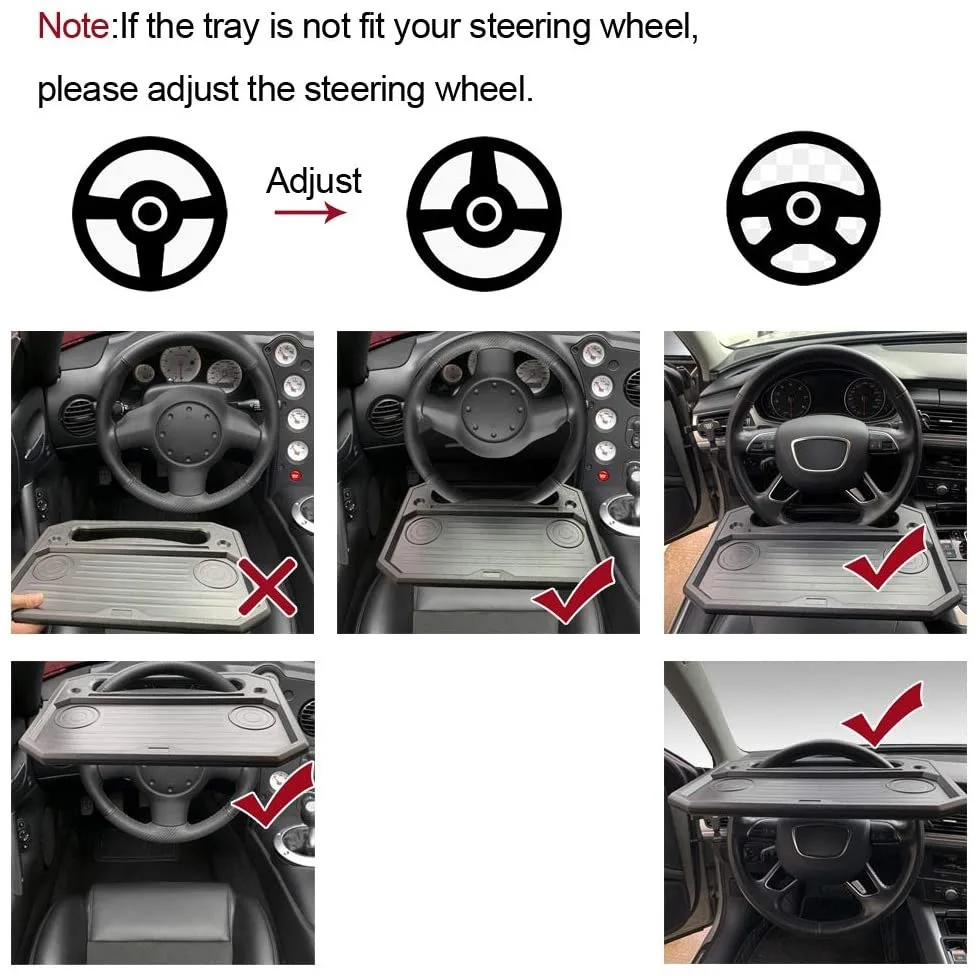 Note:If the tray is not fit your steering wheel, please adjust the steering wheel.

Adjust