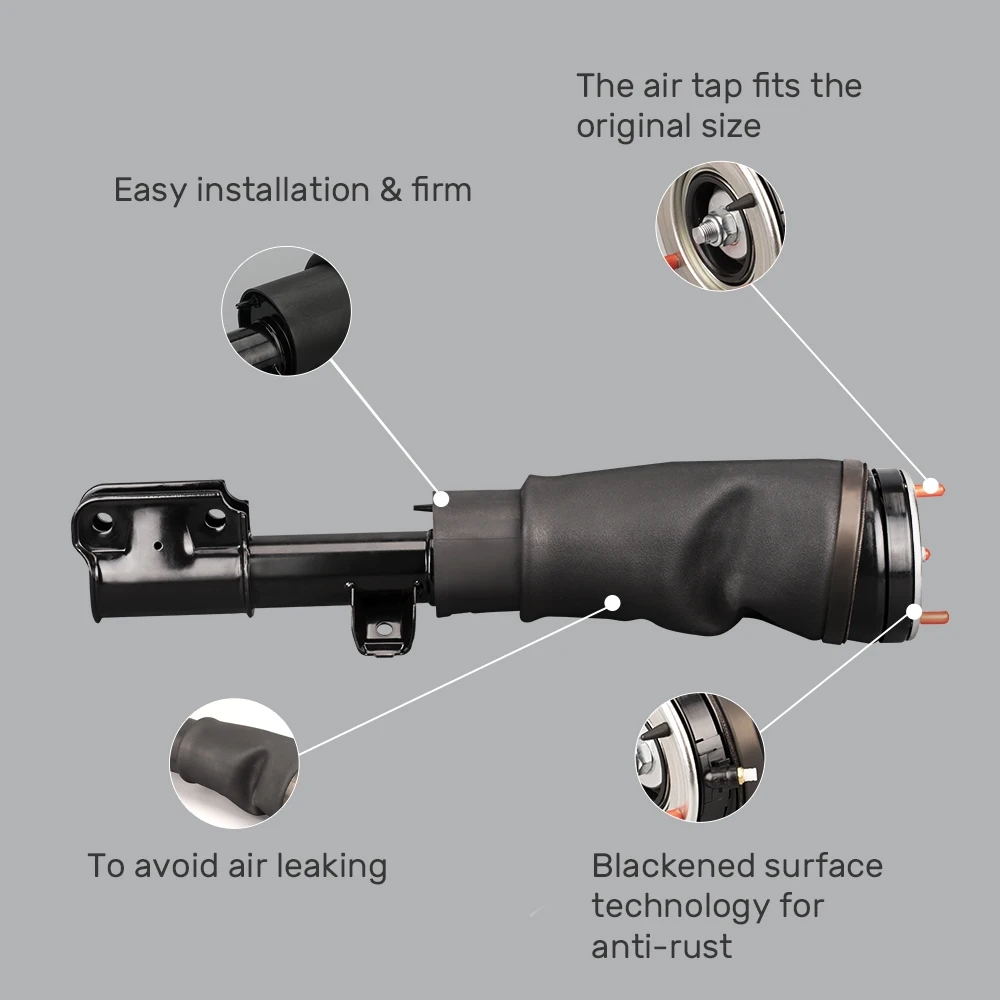 The air tap fits the original size

Easy installation & firm

To avoid air leaking

Blackened surface technology for anti-rust