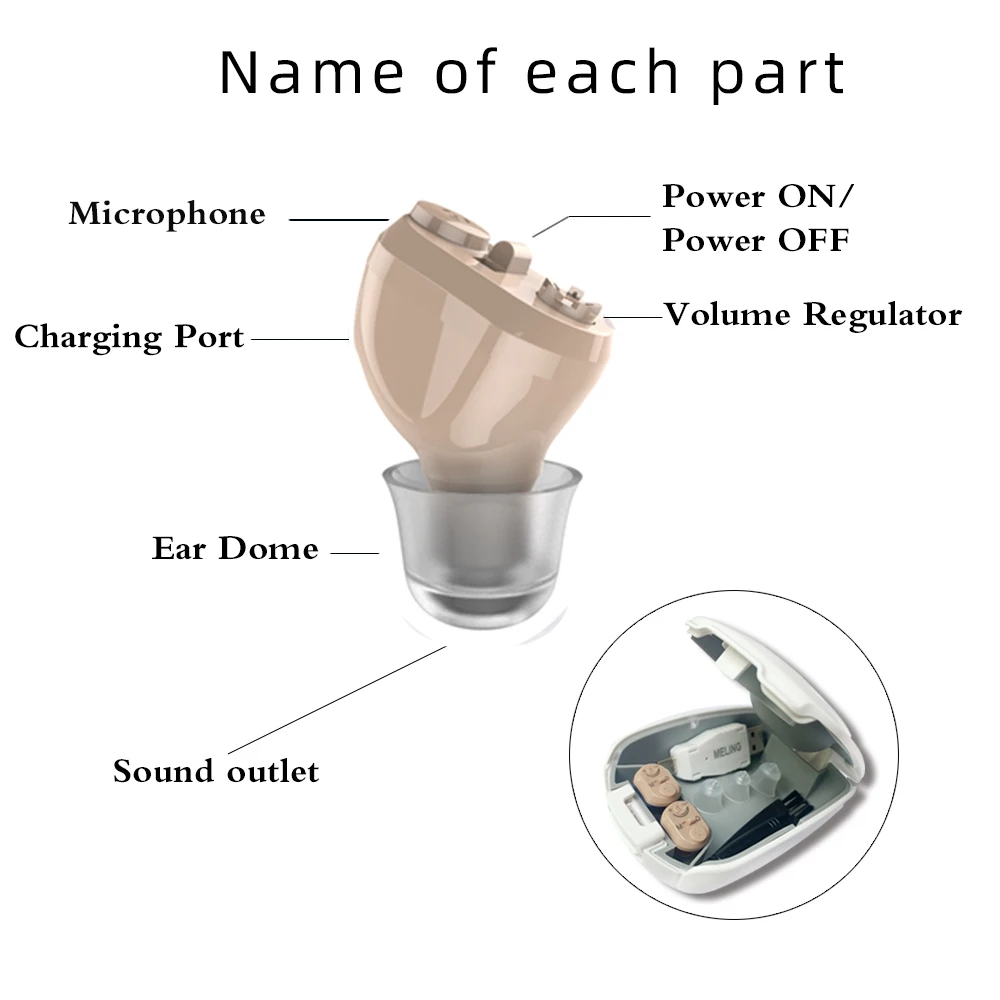 Name of each part

Microphone

Power ON/
Power OFF

Charging Port

Volume Regulator

Ear Dome

Sound outlet

MELING