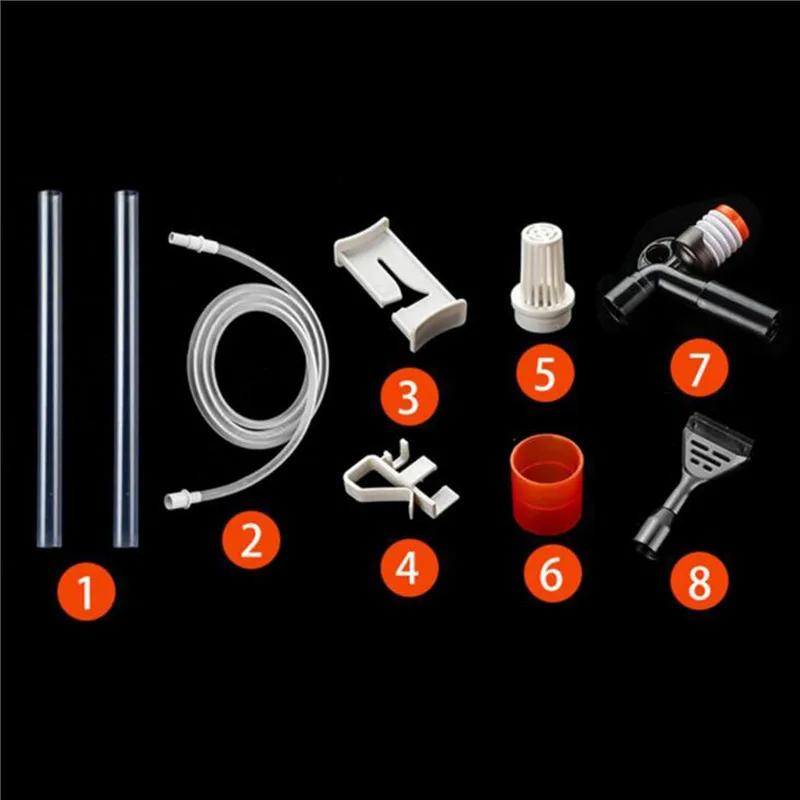 1
2
3
4
5
6
7
8