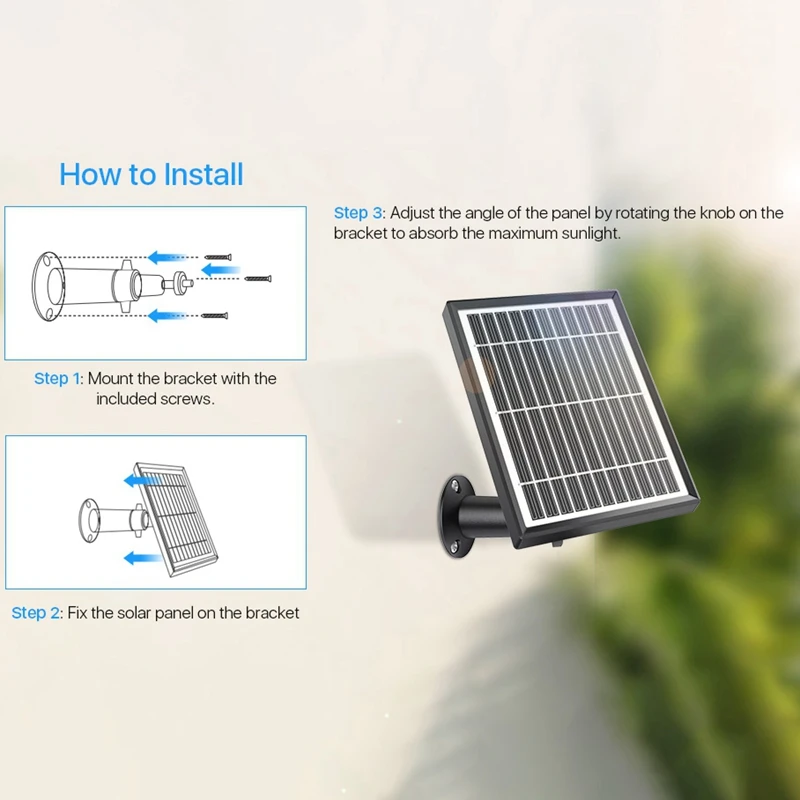 How to Install

Step 1: Mount the bracket with the included screws.

Step 2: Fix the solar panel on the bracket

Step 3: Adjust the angle of the panel by rotating the knob on the bracket to absorb the maximum sunlight.