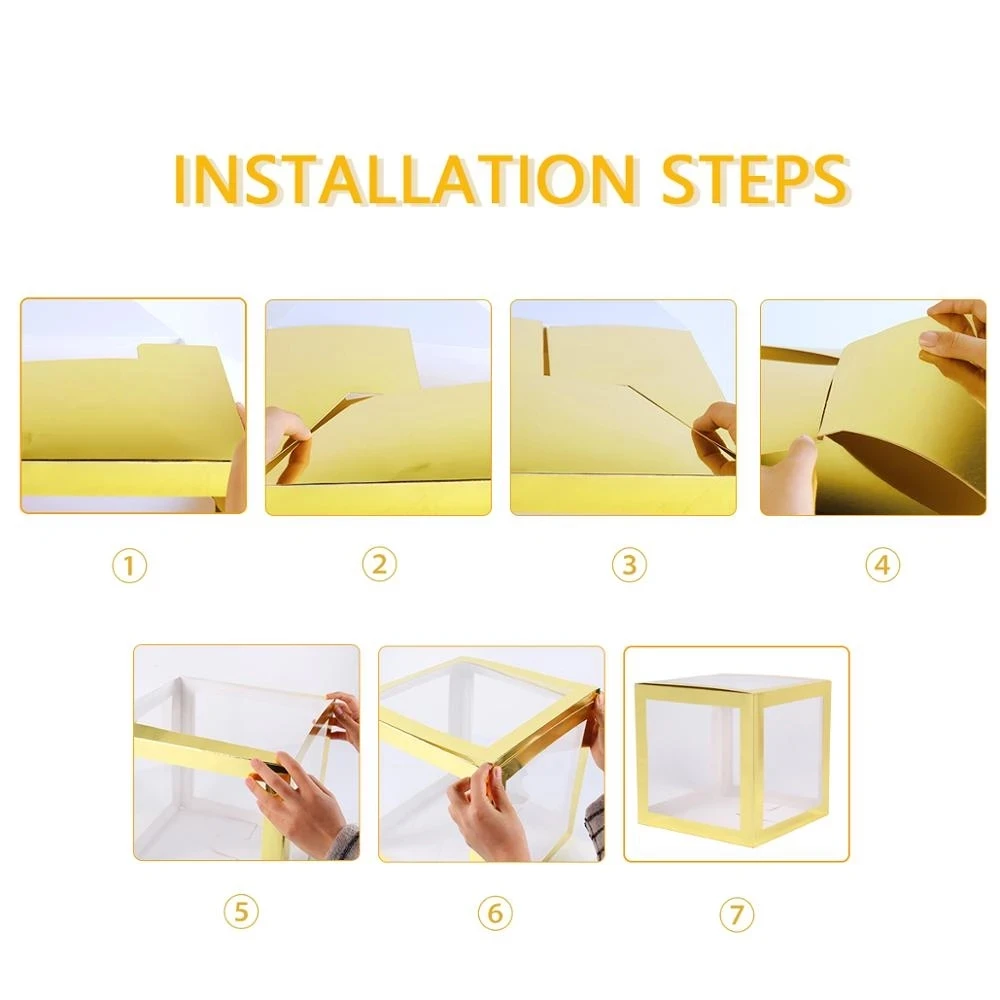 INSTALLATION STEPS

①

②

③

④

⑤

⑥

⑦