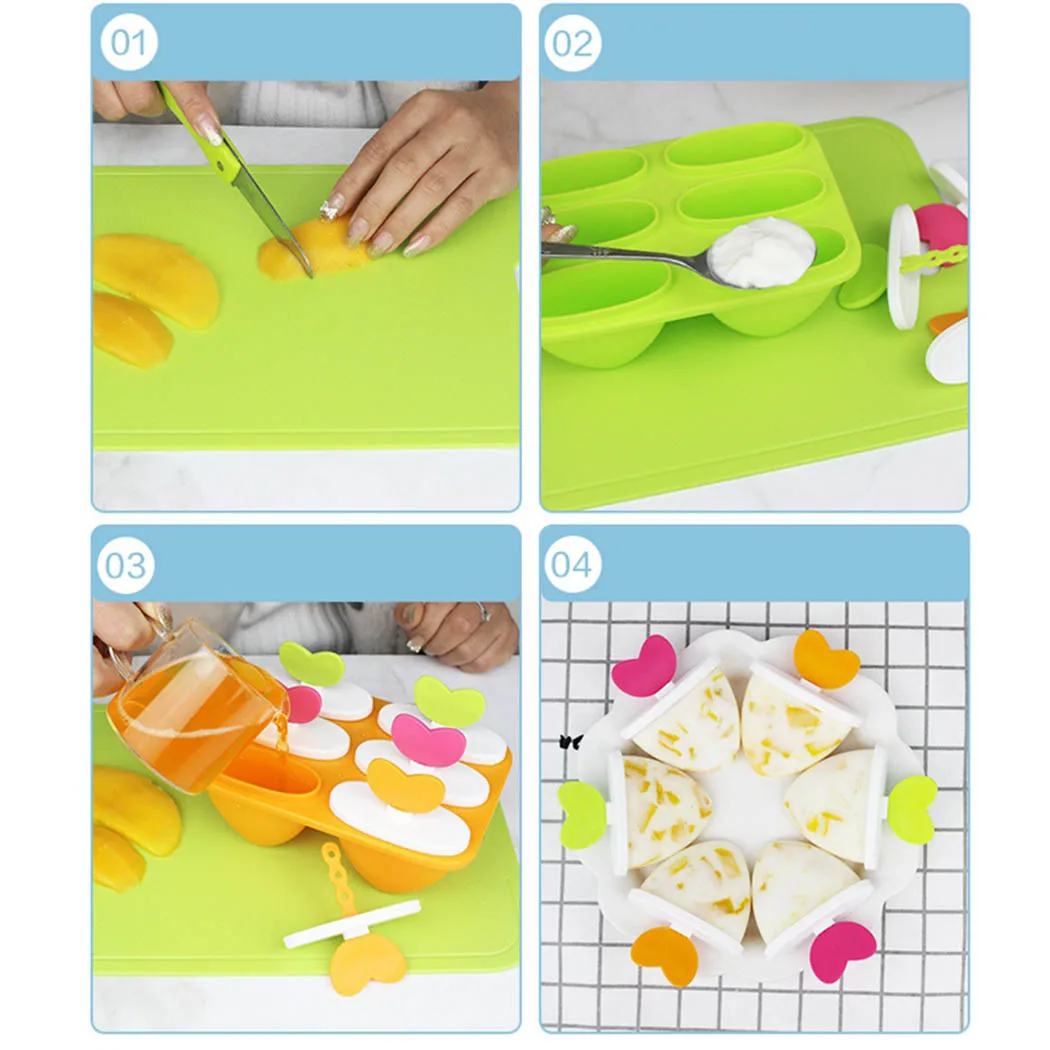 01

02

03

04