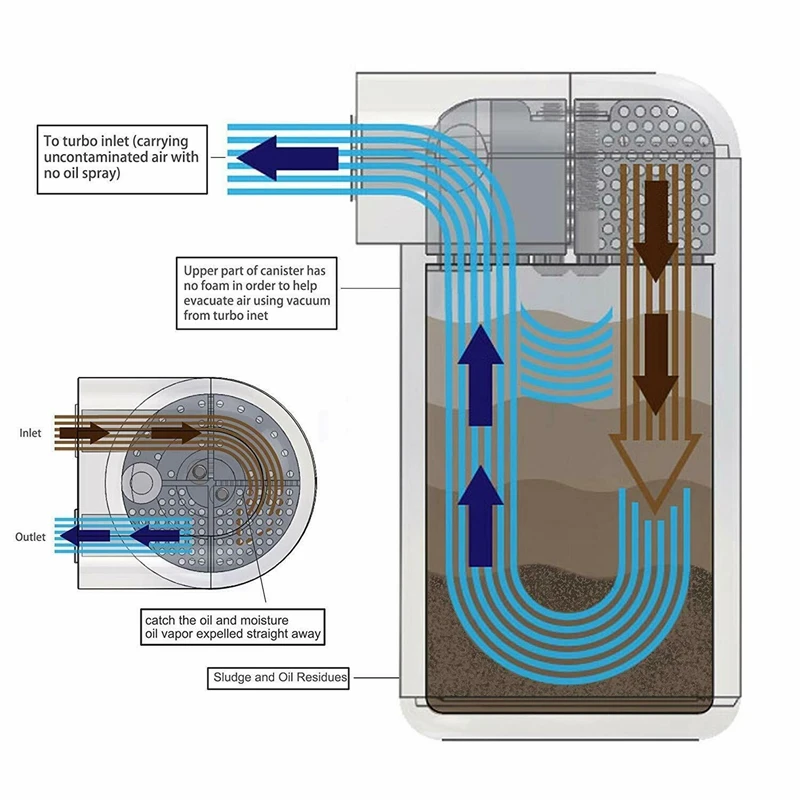 To turbo inlet (carrying uncontaminated air with no oil spray)

Upper part of canister has no foam in order to help evacuate air using vacuum from turbo inet

Inlet

Outlet

catch the oil and moisture oil vapor expelled straight away

Sludge and Oil Residues