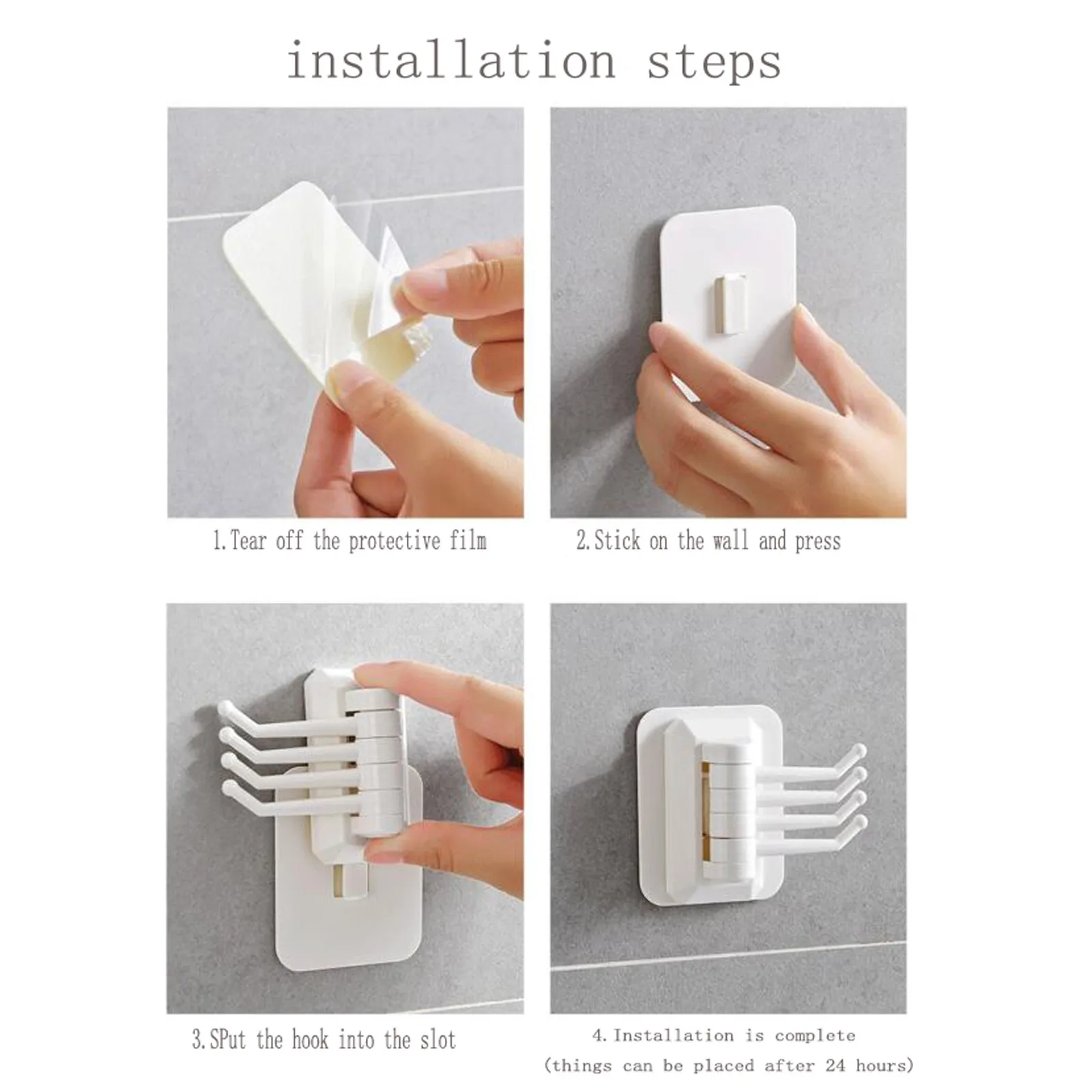 installation steps

1.Tear off the protective film

2.Stick on the wall and press

3.SPut the hook into the slot

4.Installation is complete (things can be placed after 24 hours)