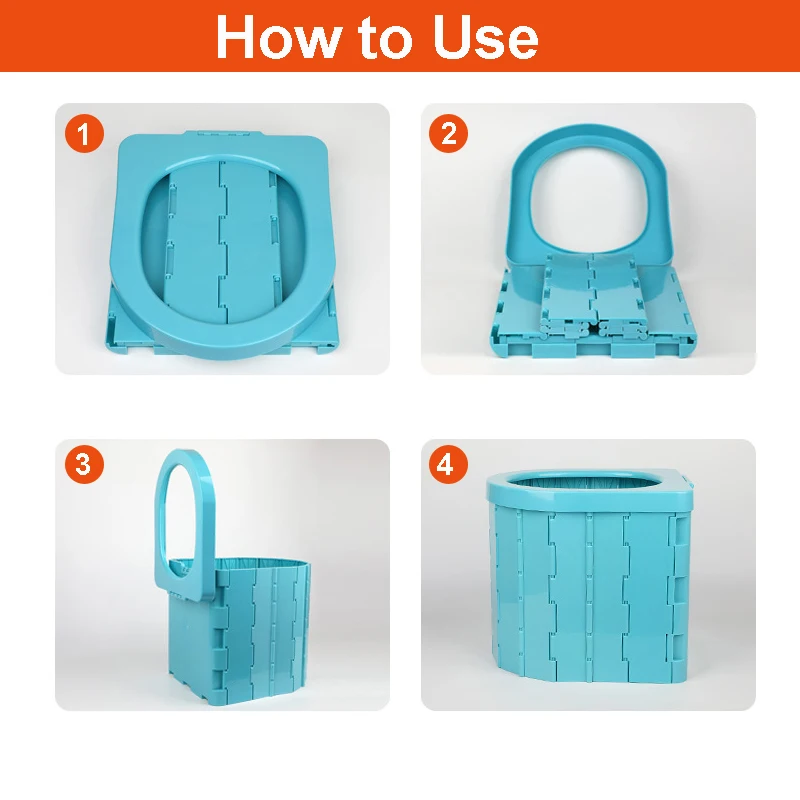 How to Use

1

2

3

4