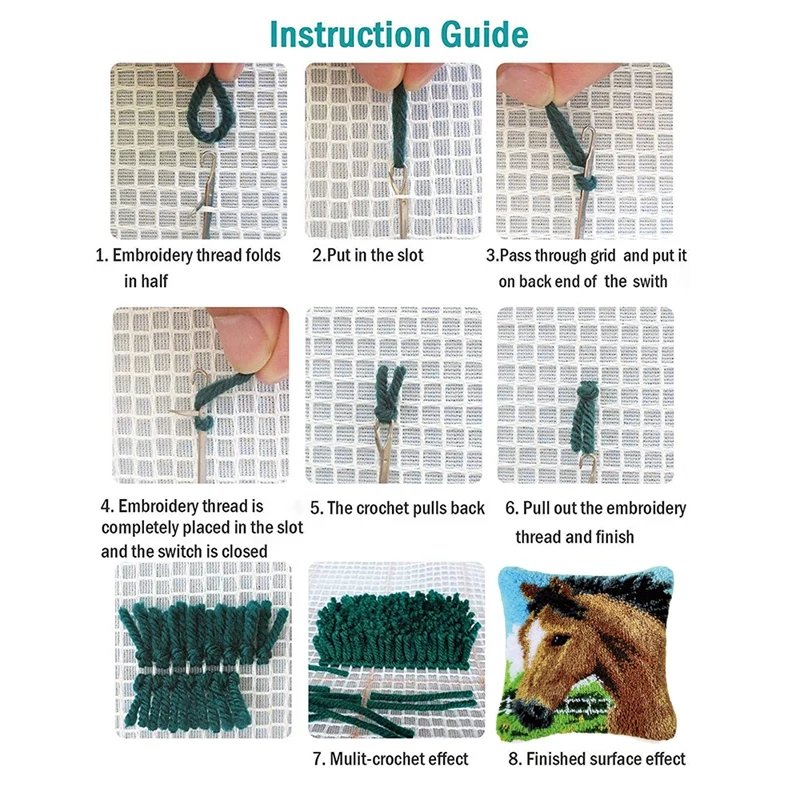 Instruction Guide

1. Embroidery thread folds in half

2.Put in the slot

3.Pass through grid and put it on back end of the swith

4. Embroidery thread is completely placed in the slot and the switch is closed

5. The crochet pulls back

6. Pull out the embroidery thread and finish

7. Mulit-crochet effect

8. Finished surface effect