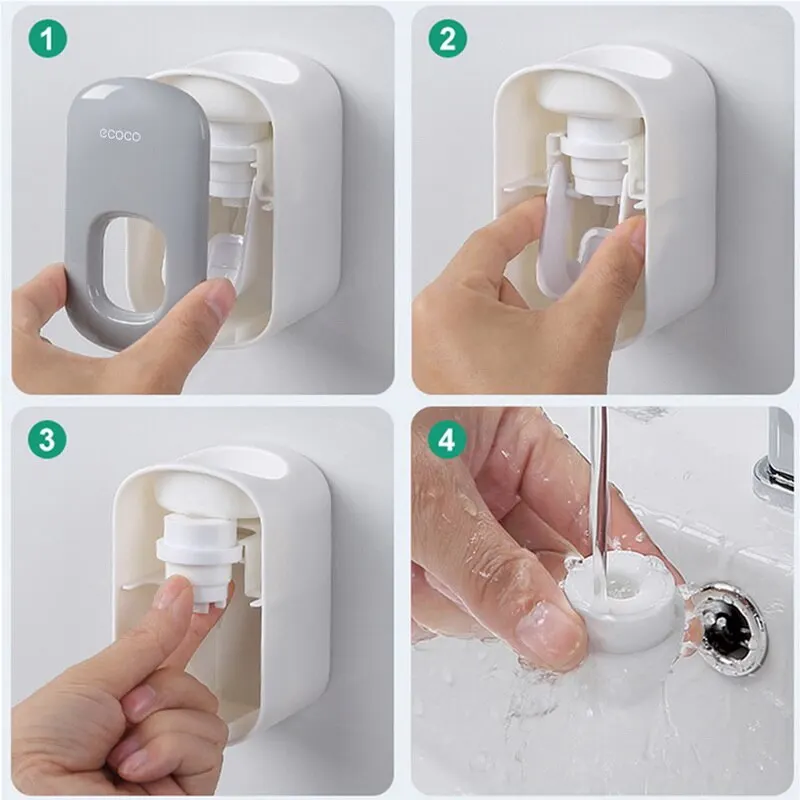 1
ecoco
2
3
4