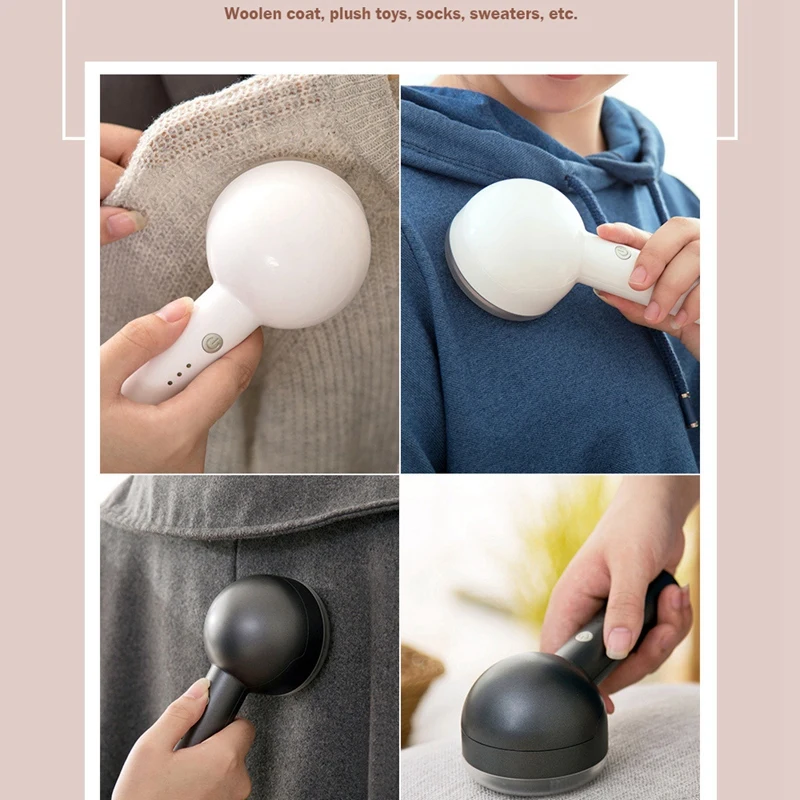 Woolen coat, plush toys, socks, sweaters, etc.