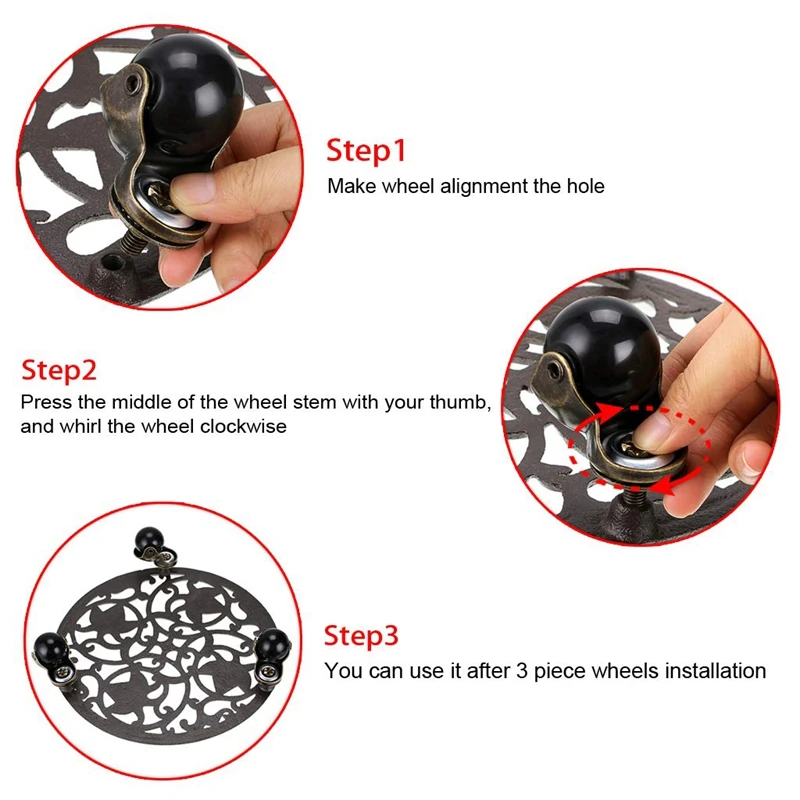 Step1
Make wheel alignment the hole

Step2
Press the middle of the wheel stem with your thumb, and whirl the wheel clockwise

Step3
You can use it after 3 piece wheels installation