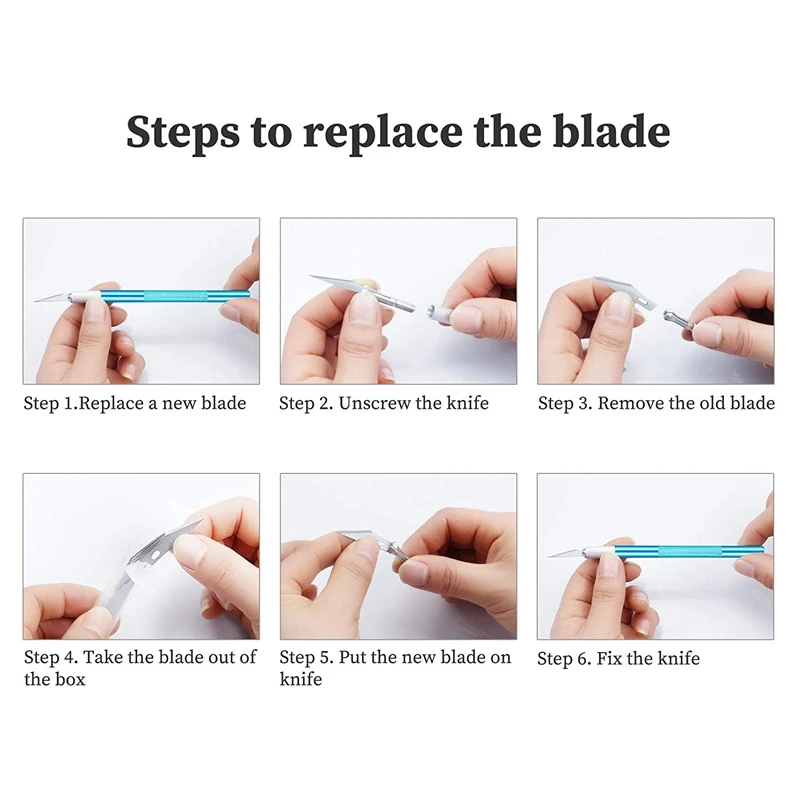 Steps to replace the blade

Step 1.Replace a new blade

Step 2. Unscrew the knife

Step 3. Remove the old blade

Step 4. Take the blade out of the box

Step 5. Put the new blade on knife

Step 6. Fix the knife