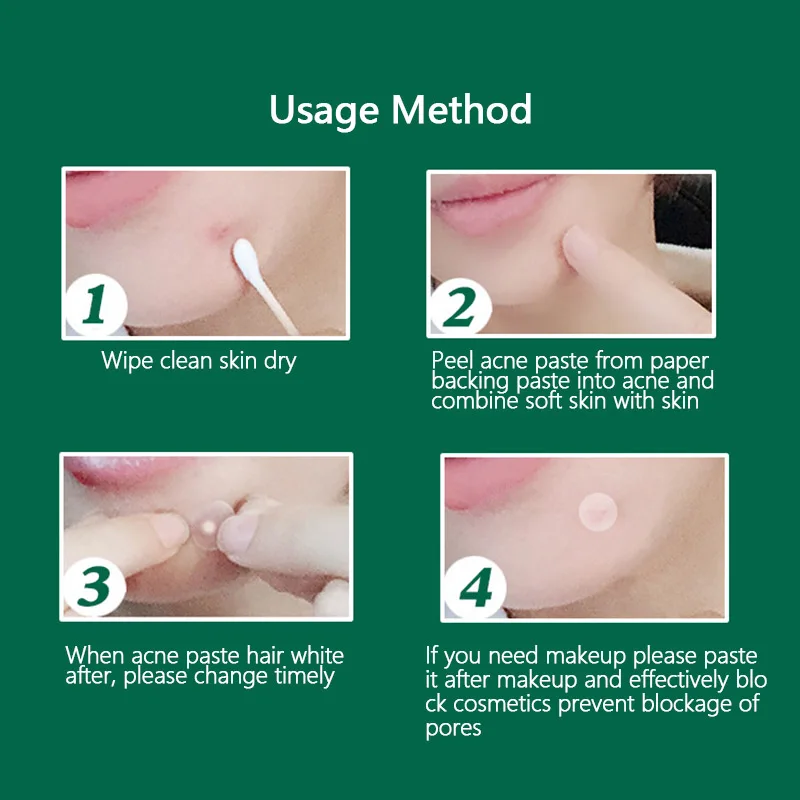 Usage Method

1

Wipe clean skin dry

2

Peel acne paste from paper backing paste into acne and combine soft skin with skin

3

When acne paste hair white after, please change timely

4

If you need makeup please paste it after makeup and effectively blo ck cosmetics prevent blockage of pores