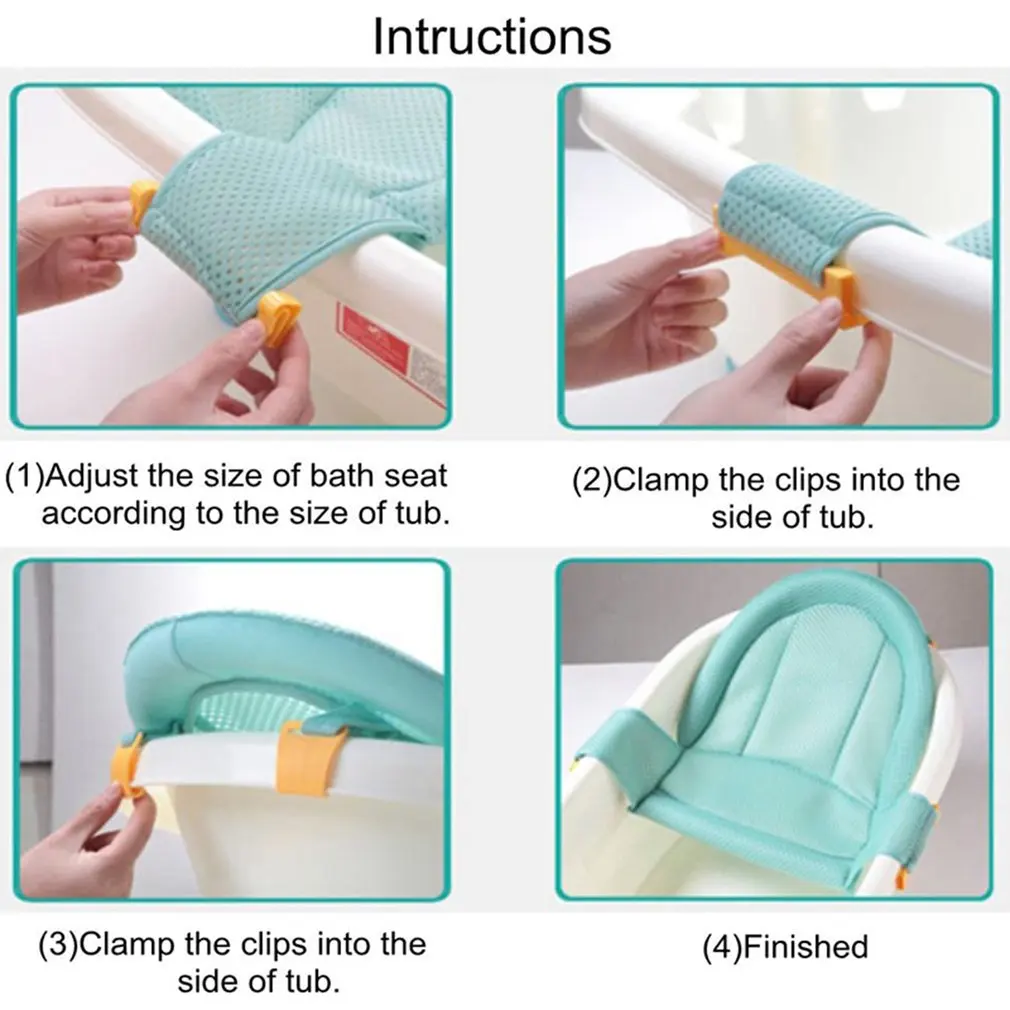 Intructions

(1)Adjust the size of bath seat according to the size of tub.

(2)Clamp the clips into the side of tub.

(3)Clamp the clips into the side of tub.

(4)Finished