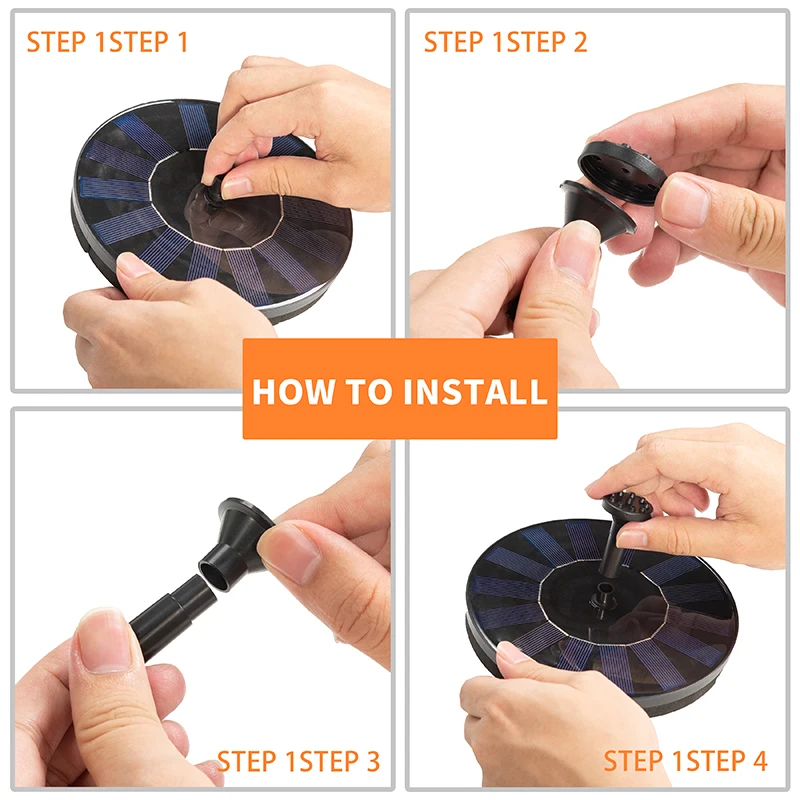 STEP 1STEP 1

STEP 1STEP 2

HOW TO INSTALL

STEP 1STEP 3

STEP 1STEP 4