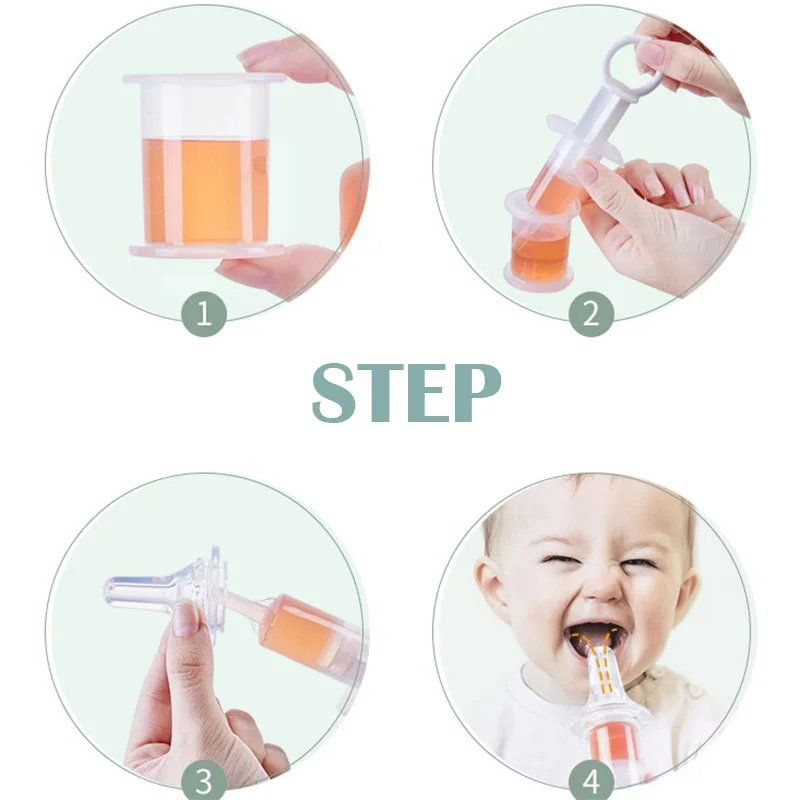 1

2

STEP

3

4