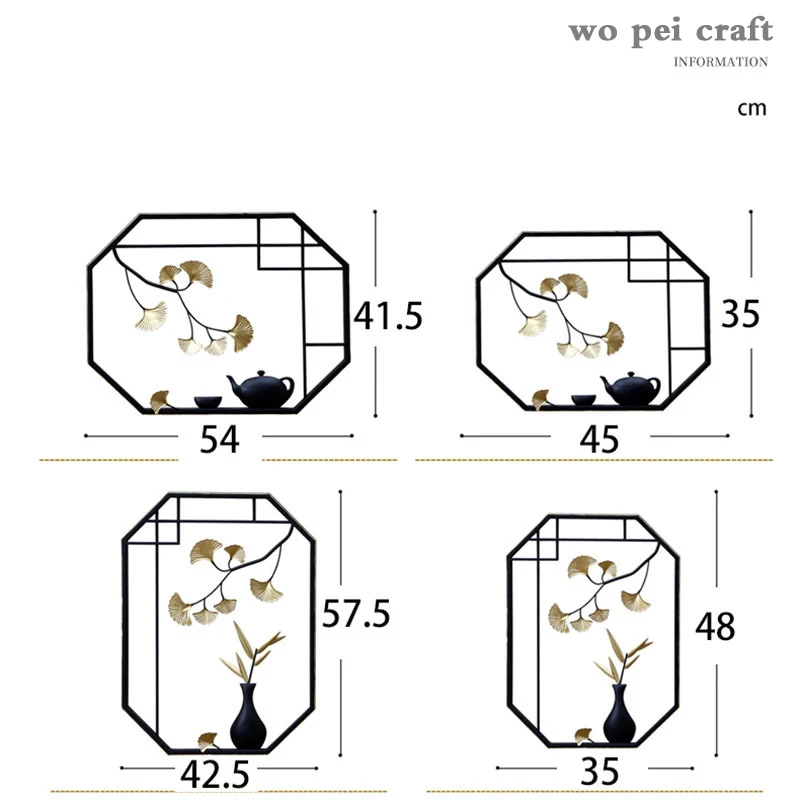 wo pei craft
INFORMATION

cm

41.5

54

35

45

57.5

42.5

48

35