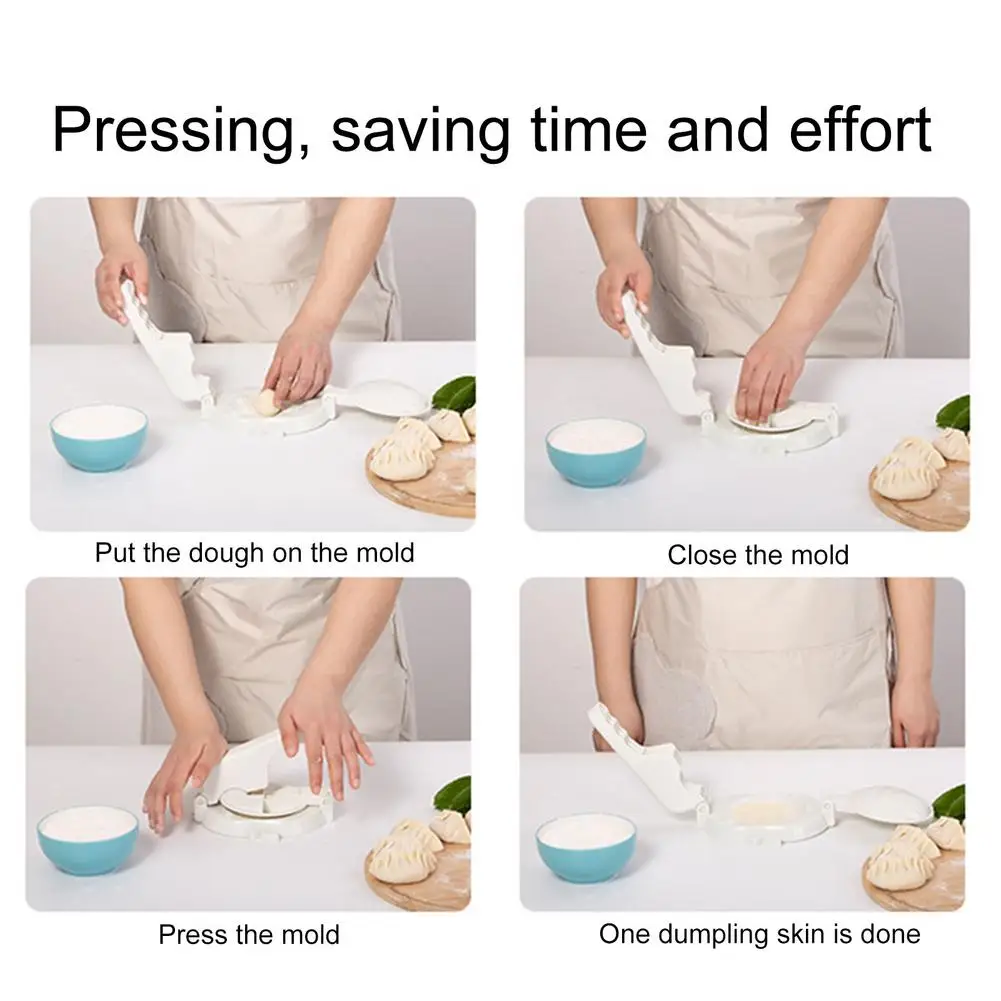 Pressing, saving time and effort

Put the dough on the mold

Close the mold

Press the mold

One dumpling skin is done