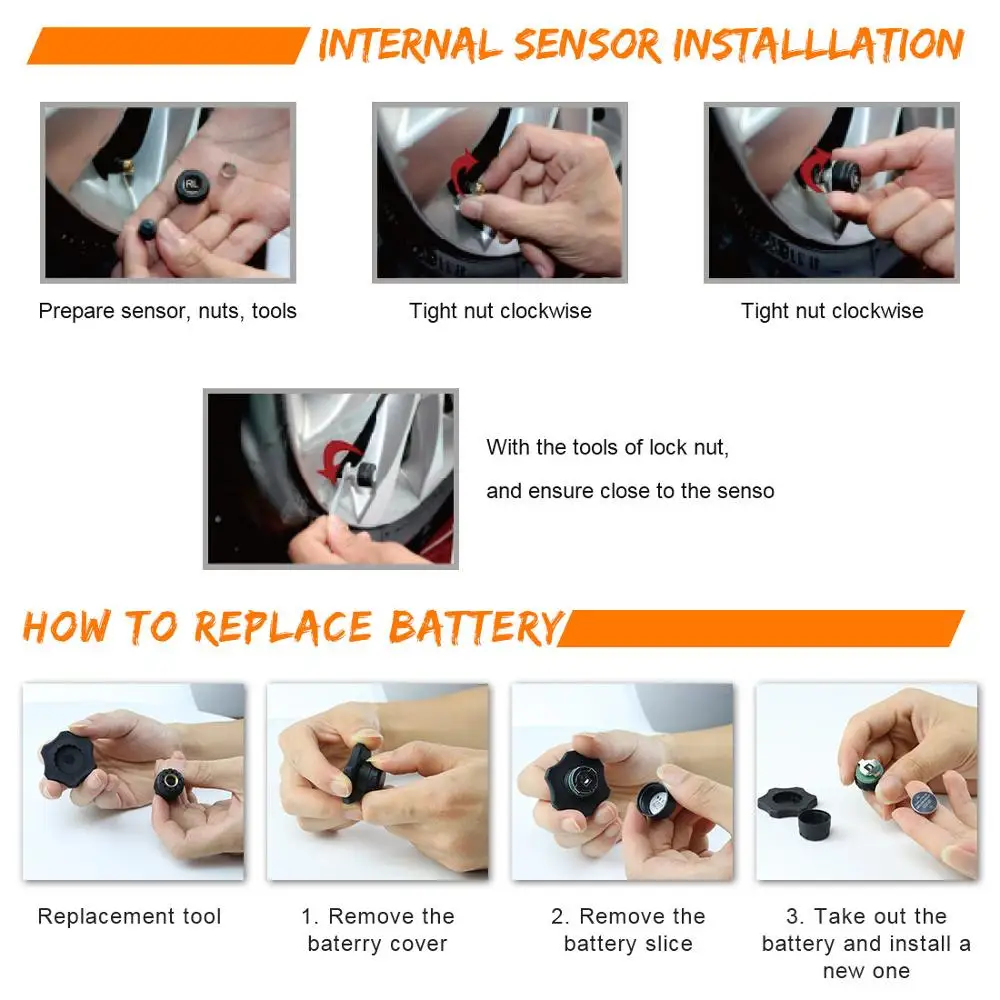 INTERNAL SENSOR INSTALLLATION

RL

Prepare sensor, nuts, tools

Tight nut clockwise

Tight nut clockwise

With the tools of lock nut,

and ensure close to the senso

HOW TO REPLACE BATTERY

Replacement tool

1. Remove the baterry cover

2. Remove the battery slice

3. Take out the battery and install a new one