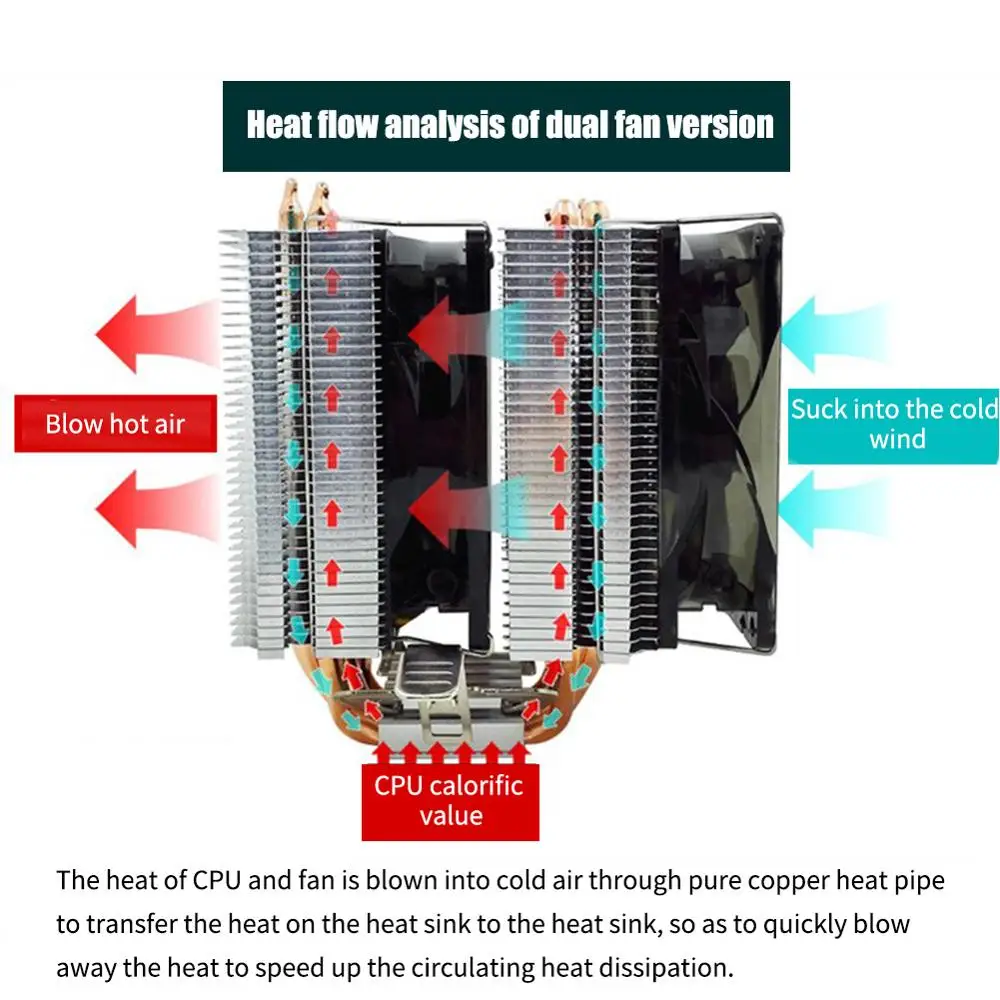 Heat flow analysis of dual fan version

Blow hot air

Suck into the cold wind

CPU calorific value

The heat of CPU and fan is blown into cold air through pure copper heat pipe to transfer the heat on the heat sink to the heat sink, so as to quickly blow away the heat to speed up the circulating heat dissipation.