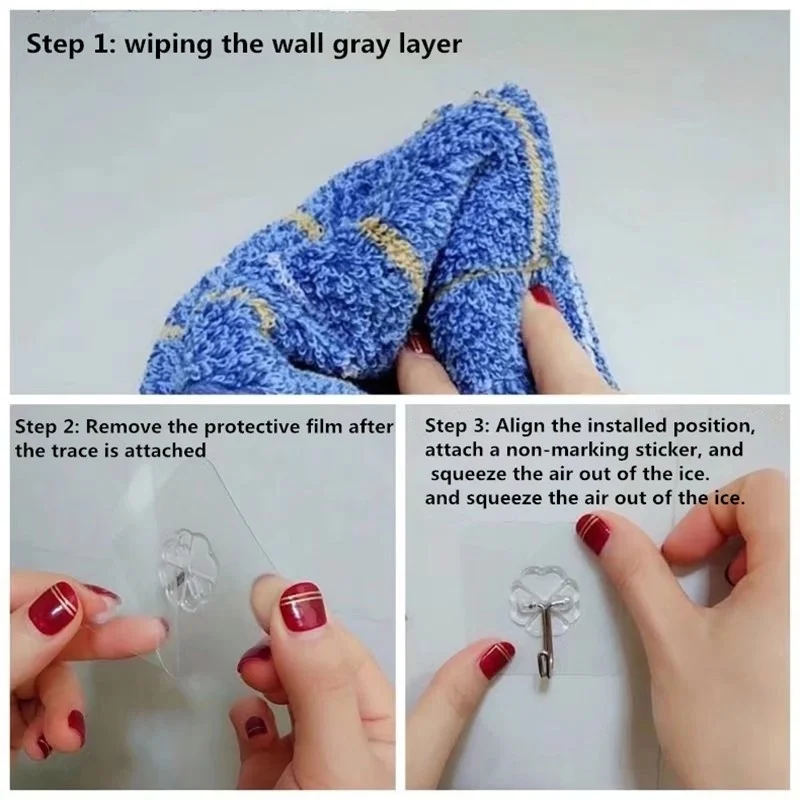 Step 1: wiping the wall gray layer

Step 2: Remove the protective film after the trace is attached

Step 3: Align the installed position, attach a non-marking sticker, and squeeze the air out of the ice.
and squeeze the air out of the ice.