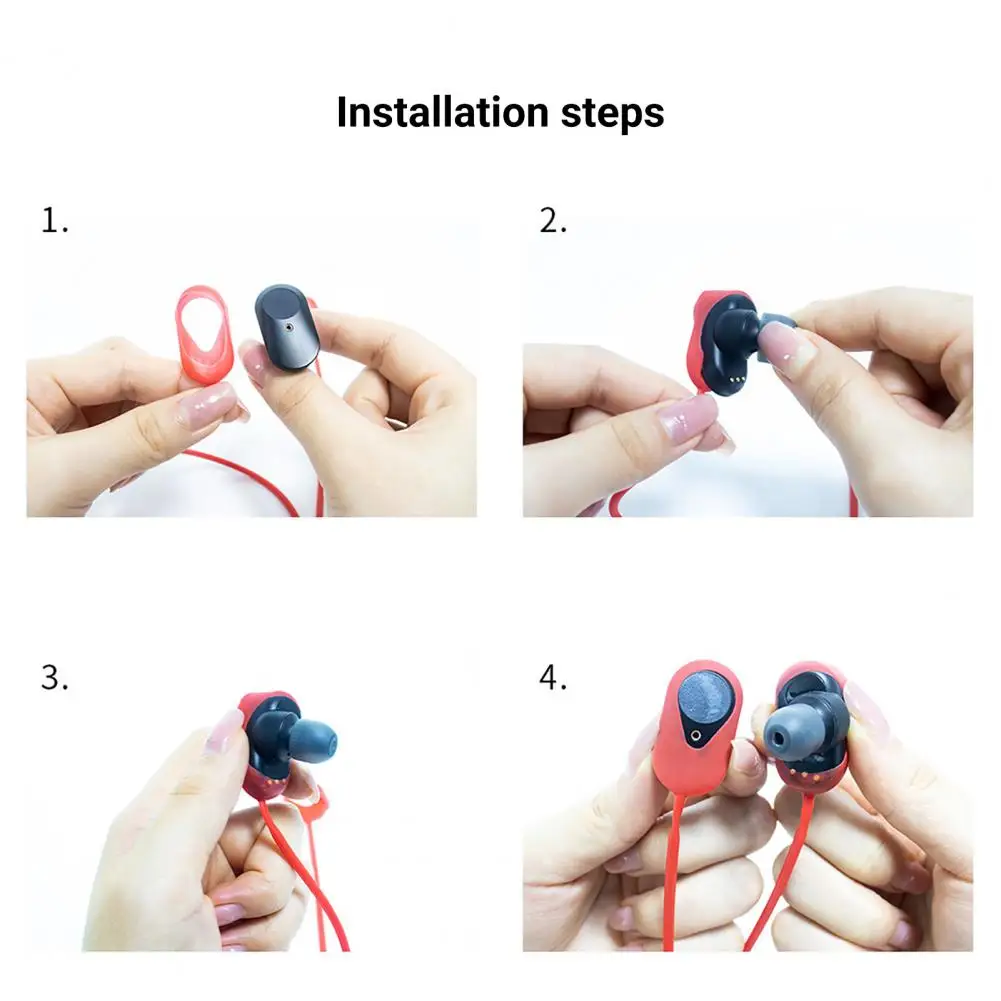 Installation steps

1.

2.

3.

4.