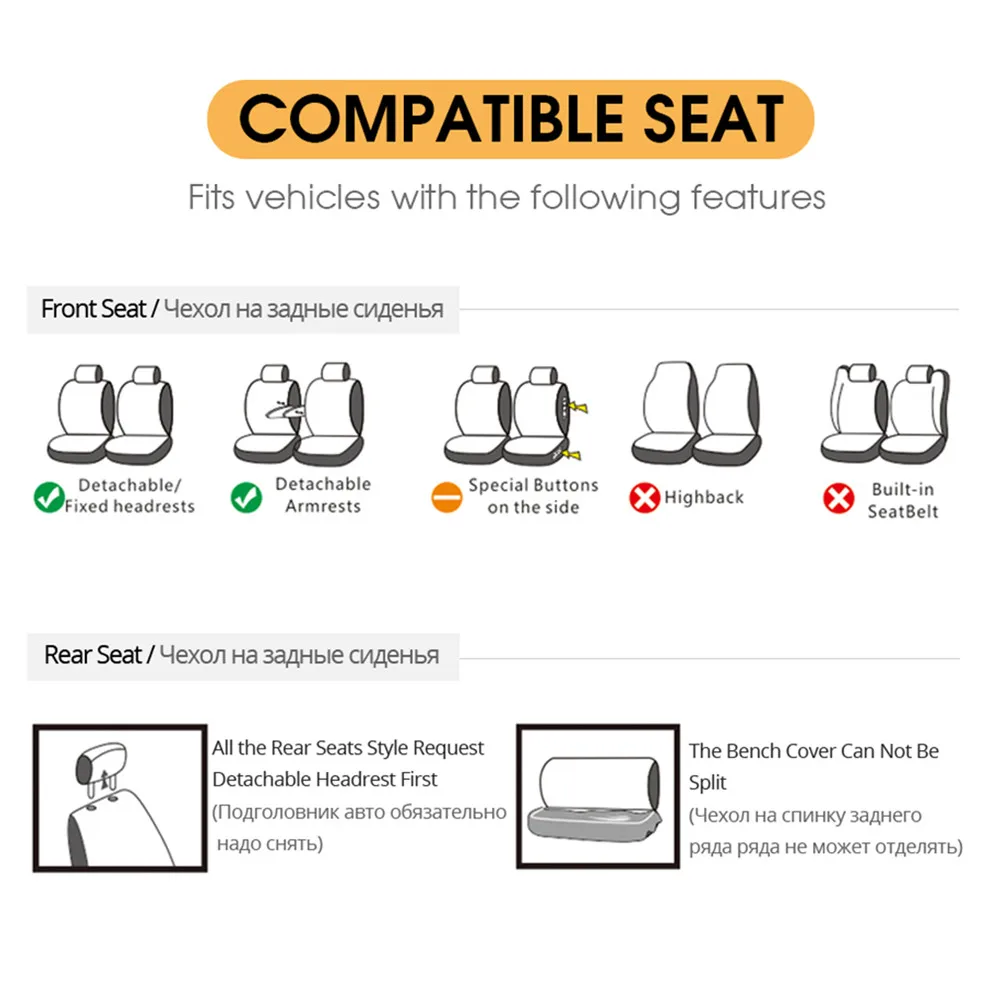 COMPATIBLE SEAT

Fits vehicles with the following features

Front Seat / Чехол на задные сиденья

Detachable/ Fixed headrests

Detachable Armrests

Special Buttons on the side

Highback

Built-in SeatBelt

Rear Seat / Чехол на задные сиденья

All the Rear Seats Style Request Detachable Headrest First (Подголовник авто обязательно надо снять)

The Bench Cover Can Not Be Split (Чехол на спинку заднего ряда ряда не может отделять)