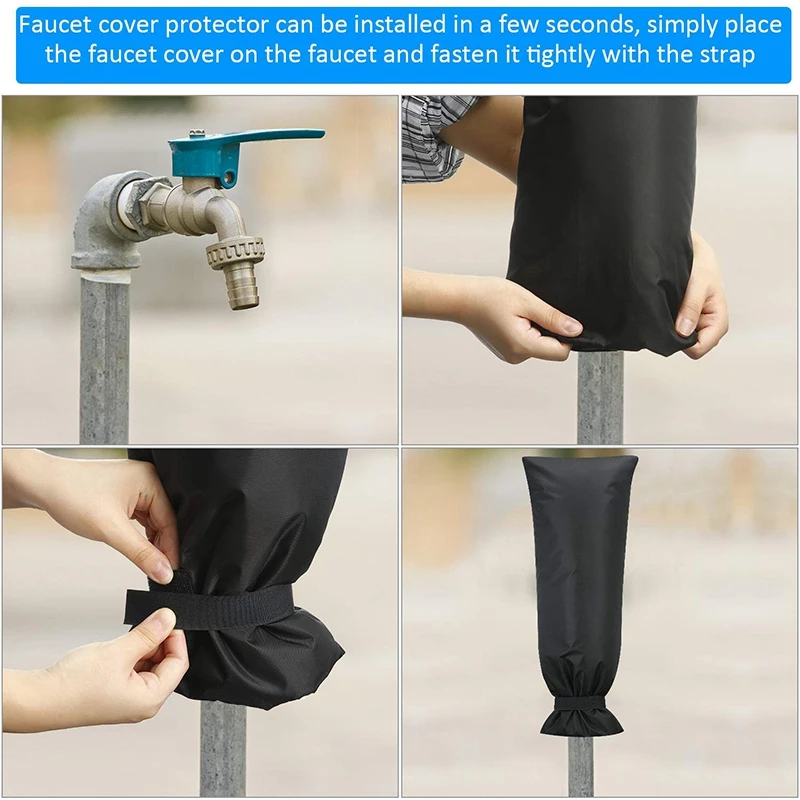 Faucet cover protector can be installed in a few seconds, simply place the faucet cover on the faucet and fasten it tightly with the strap