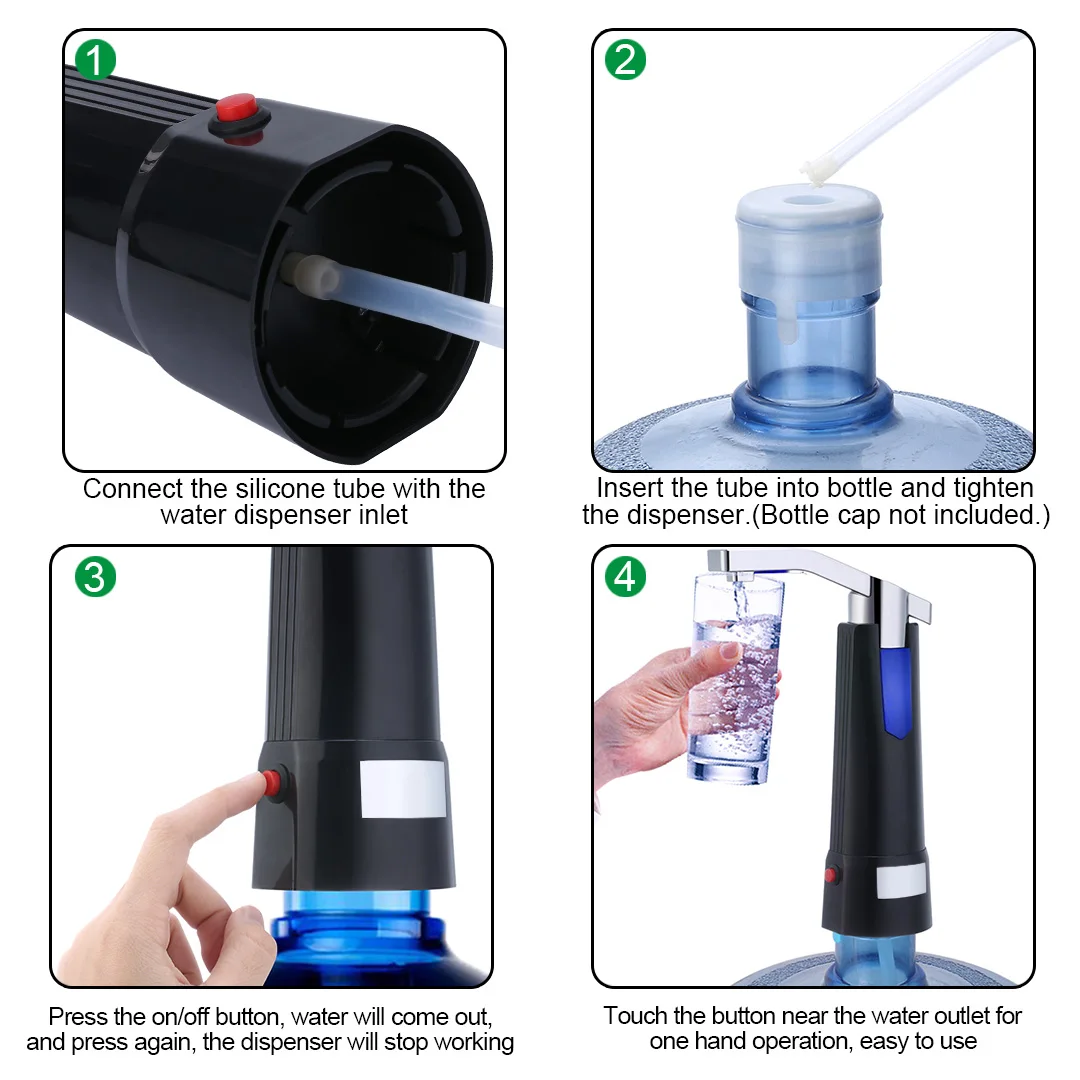 1

Connect the silicone tube with the water dispenser inlet

2

Insert the tube into bottle and tighten the dispenser.(Bottle cap not included.)

3

Press the on/off button, water will come out, and press again, the dispenser will stop working

4

Touch the button near the water outlet for one hand operation, easy to use