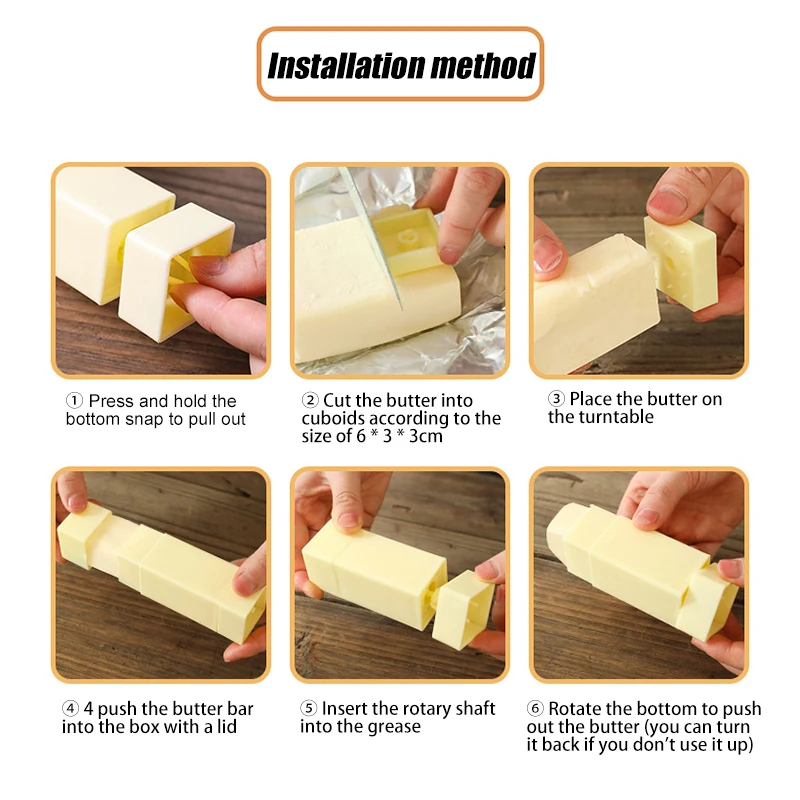 Installation method

① Press and hold the bottom snap to pull out

② Cut the butter into cuboids according to the size of 6 * 3 * 3cm

③ Place the butter on the turntable

④ 4 push the butter bar into the box with a lid

⑤ Insert the rotary shaft into the grease

⑥ Rotate the bottom to push out the butter (you can turn it back if you don't use it up)