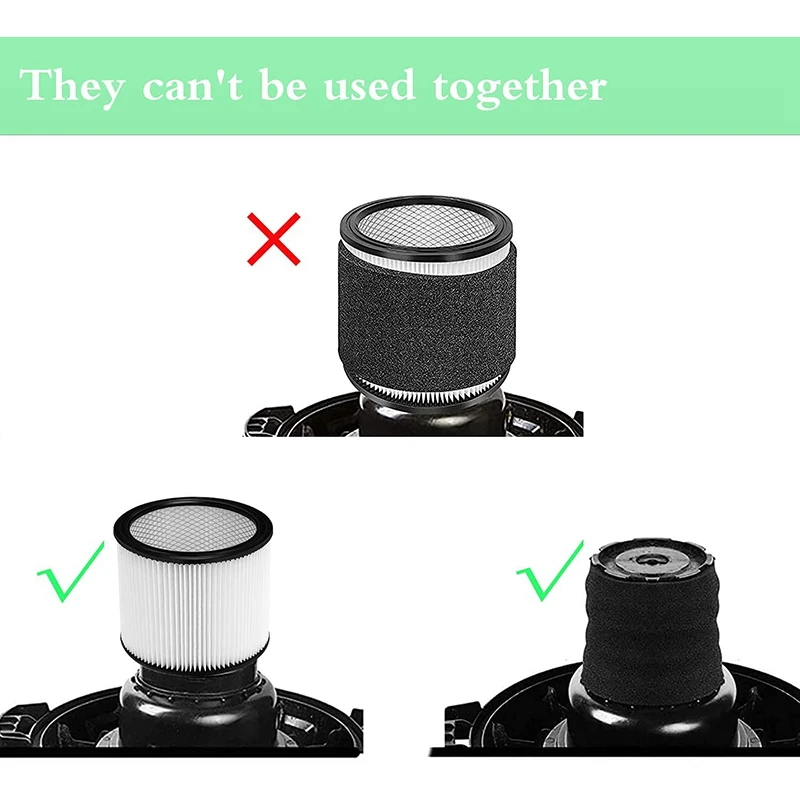 They can't be used together