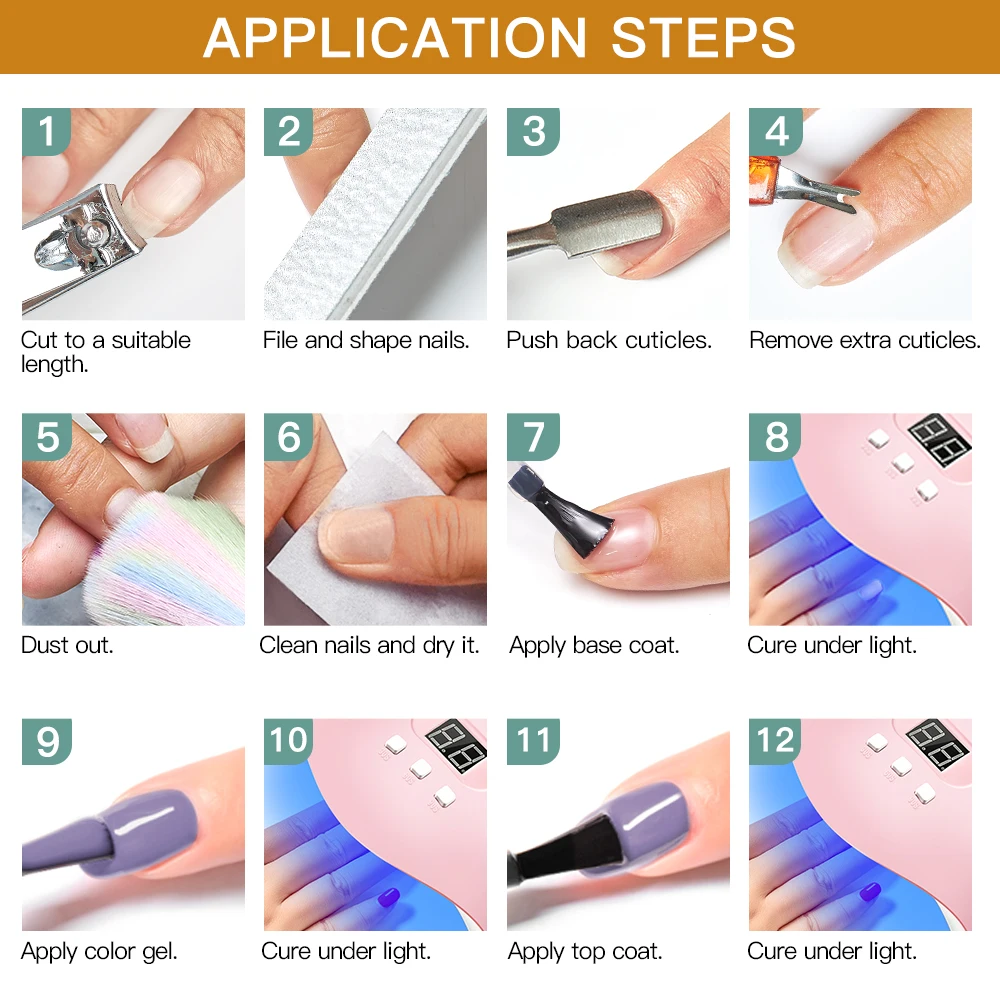 APPLICATION STEPS

1
Cut to a suitable length.

2
File and shape nails.

3
Push back cuticles.

4
Remove extra cuticles.

5
Dust out.

6
Clean nails and dry it.

7
Apply base coat.

8
Cure under light.

9
Apply color gel.

10
Cure under light.

11
Apply top coat.

12
Cure under light.