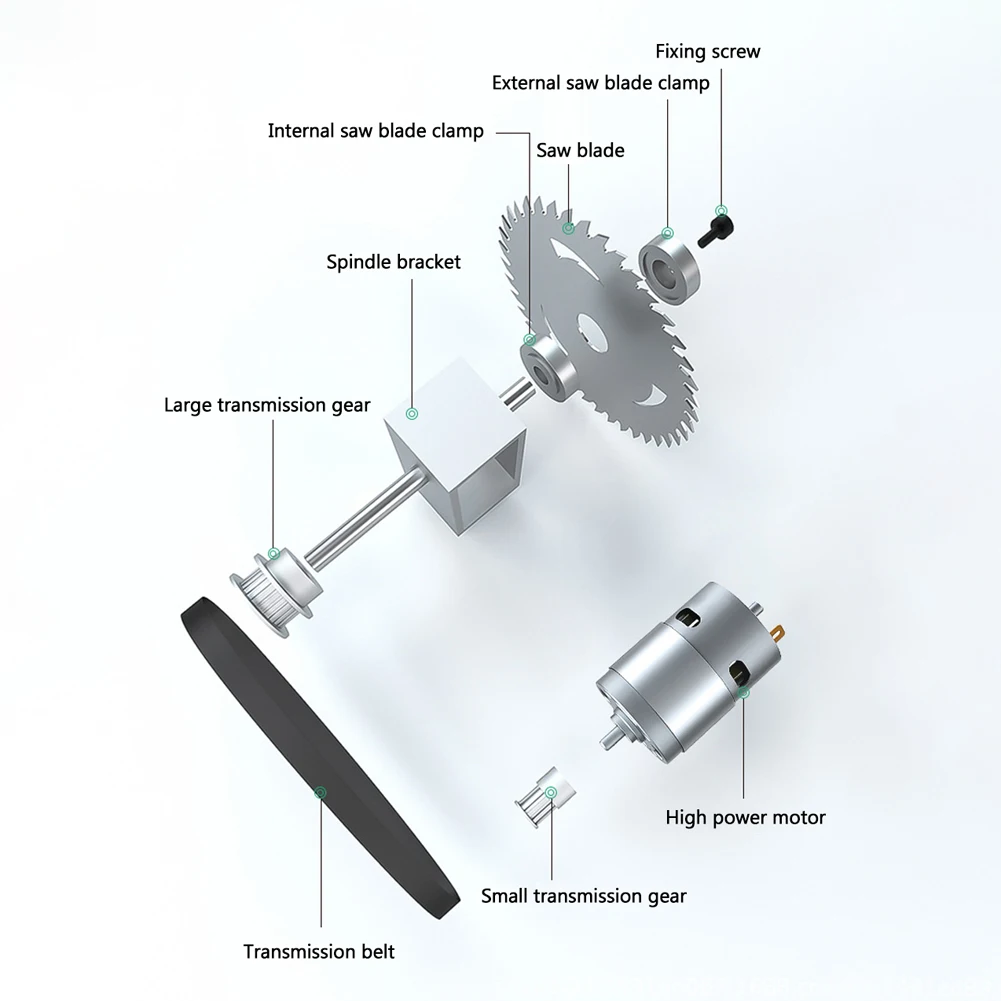 Fixing screw
External saw blade clamp
Internal saw blade clamp
Saw blade
Spindle bracket
Large transmission gear
High power motor
Small transmission gear
Transmission belt