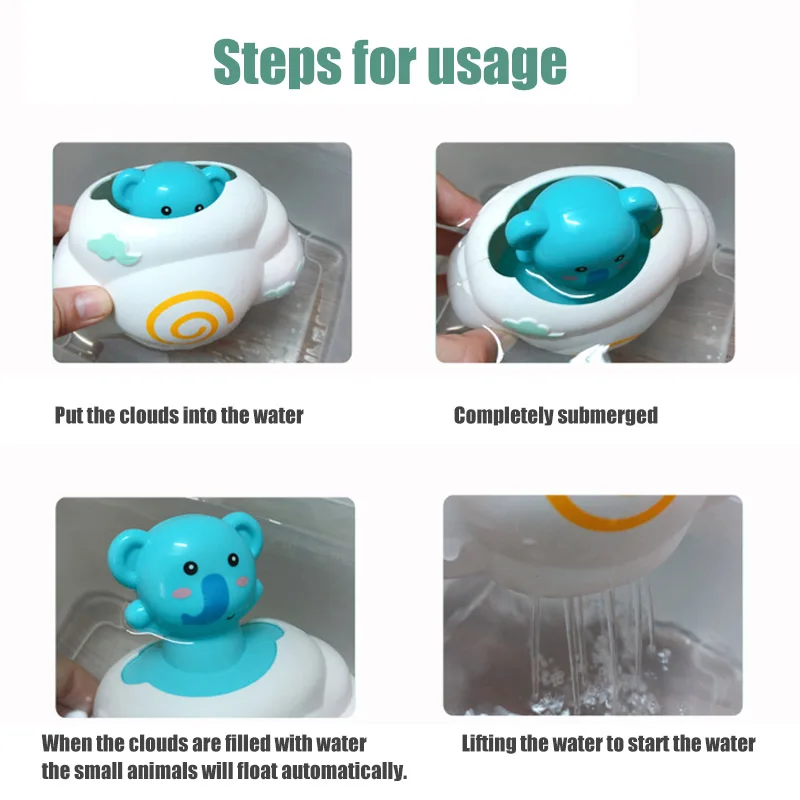 Steps for usage

Put the clouds into the water

Completely submerged

When the clouds are filled with water the small animals will float automatically.

Lifting the water to start the water