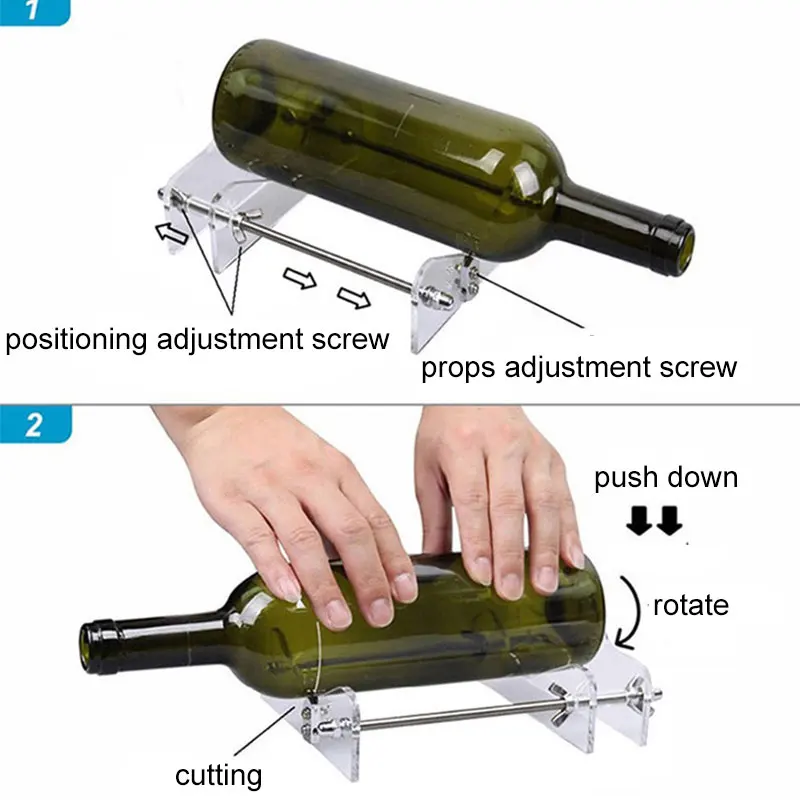 1

positioning adjustment screw

props adjustment screw

2

push down

rotate

cutting