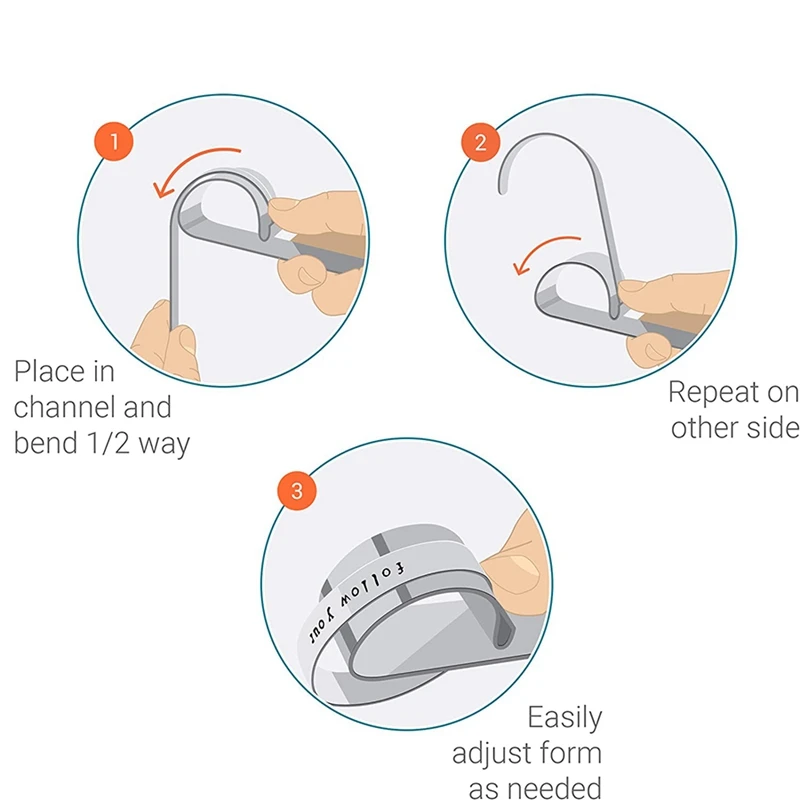 1

Place in channel and bend 1/2 way

2

Repeat on other side

3

follow your

Easily adjust form as needed