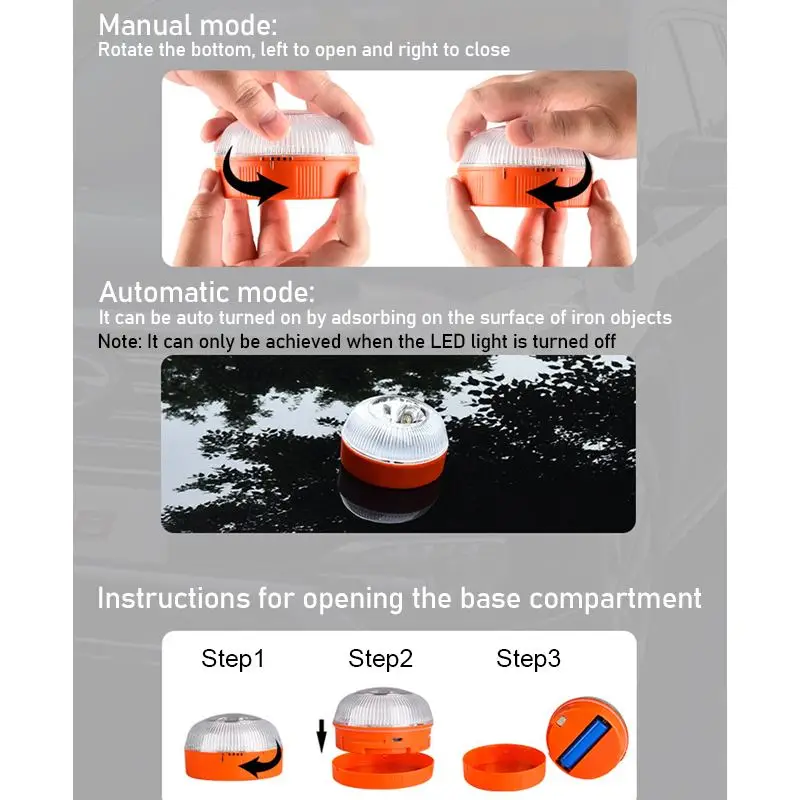 Manual mode:
Rotate the bottom, left to open and right to close

Automatic mode:
It can be auto turned on by adsorbing on the surface of iron objects
Note: It can only be achieved when the LED light is turned off

Instructions for opening the base compartment

Step1 Step2 Step3