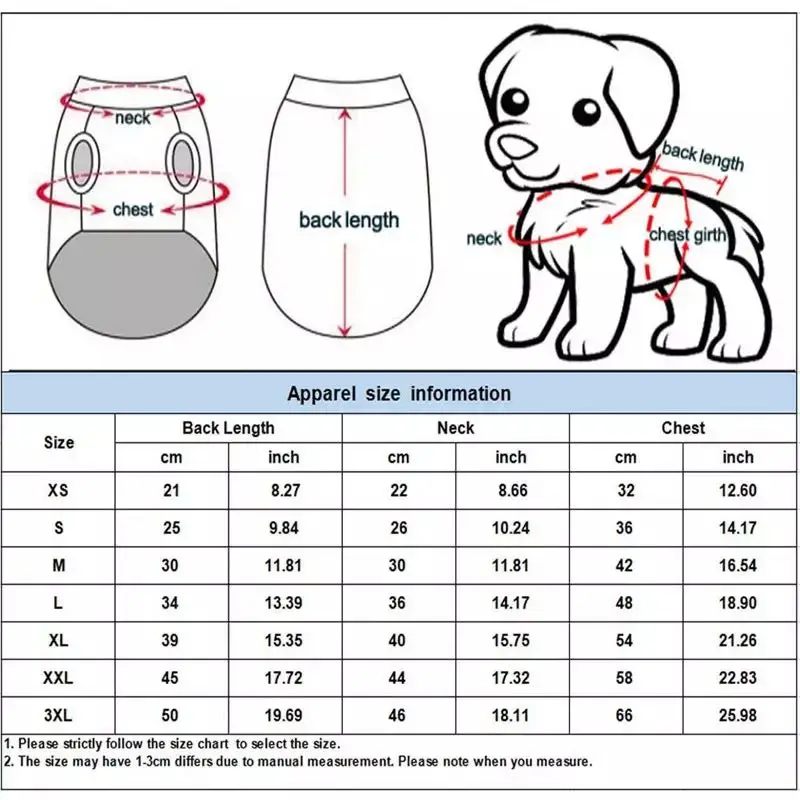 neck

chest

back length

back length

neck

chest girth

Apparel size information

| Size | Back Length cm | Back Length inch | Neck cm | Neck inch | Chest cm | Chest inch |
|---|---|---|---|---|---|---|
| XS | 21 | 8.27 | 22 | 8.66 | 32 | 12.60 |
| S | 25 | 9.84 | 26 | 10.24 | 36 | 14.17 |
| M | 30 | 11.81 | 30 | 11.81 | 42 | 16.54 |
| L | 34 | 13.39 | 36 | 14.17 | 48 | 18.90 |
| XL | 39 | 15.35 | 40 | 15.75 | 54 | 21.26 |
| XXL | 45 | 17.72 | 44 | 17.32 | 58 | 22.83 |
| 3XL | 50 | 19.69 | 46 | 18.11 | 66 | 25.98 |

1. Please strictly follow the size chart to select the size.
2. The size may have 1-3cm differs due to manual measurement. Please note when you measure.