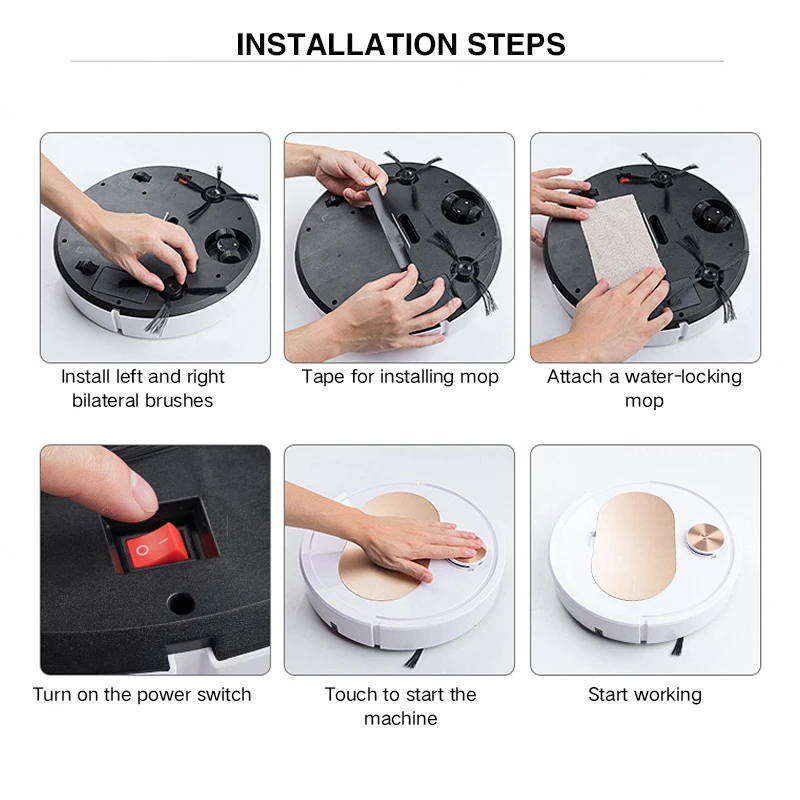 INSTALLATION STEPS

Install left and right bilateral brushes

Tape for installing mop

Attach a water-locking mop

Turn on the power switch

Touch to start the machine

Start working