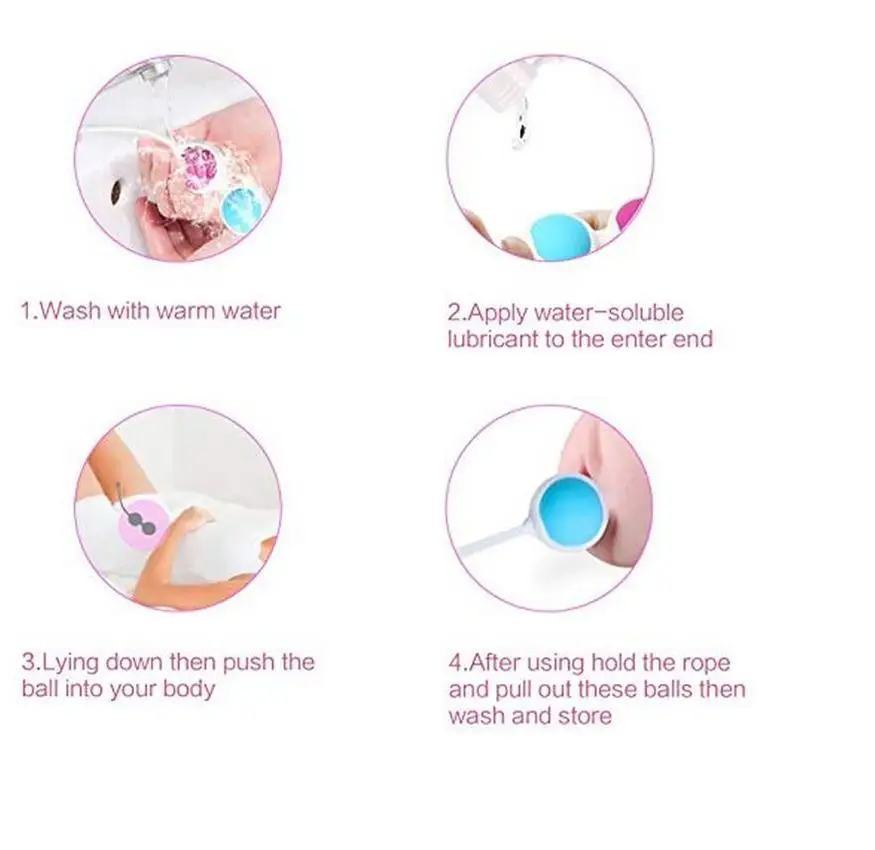 1.Wash with warm water

2.Apply water-soluble lubricant to the enter end

3.Lying down then push the ball into your body

4.After using hold the rope and pull out these balls then wash and store