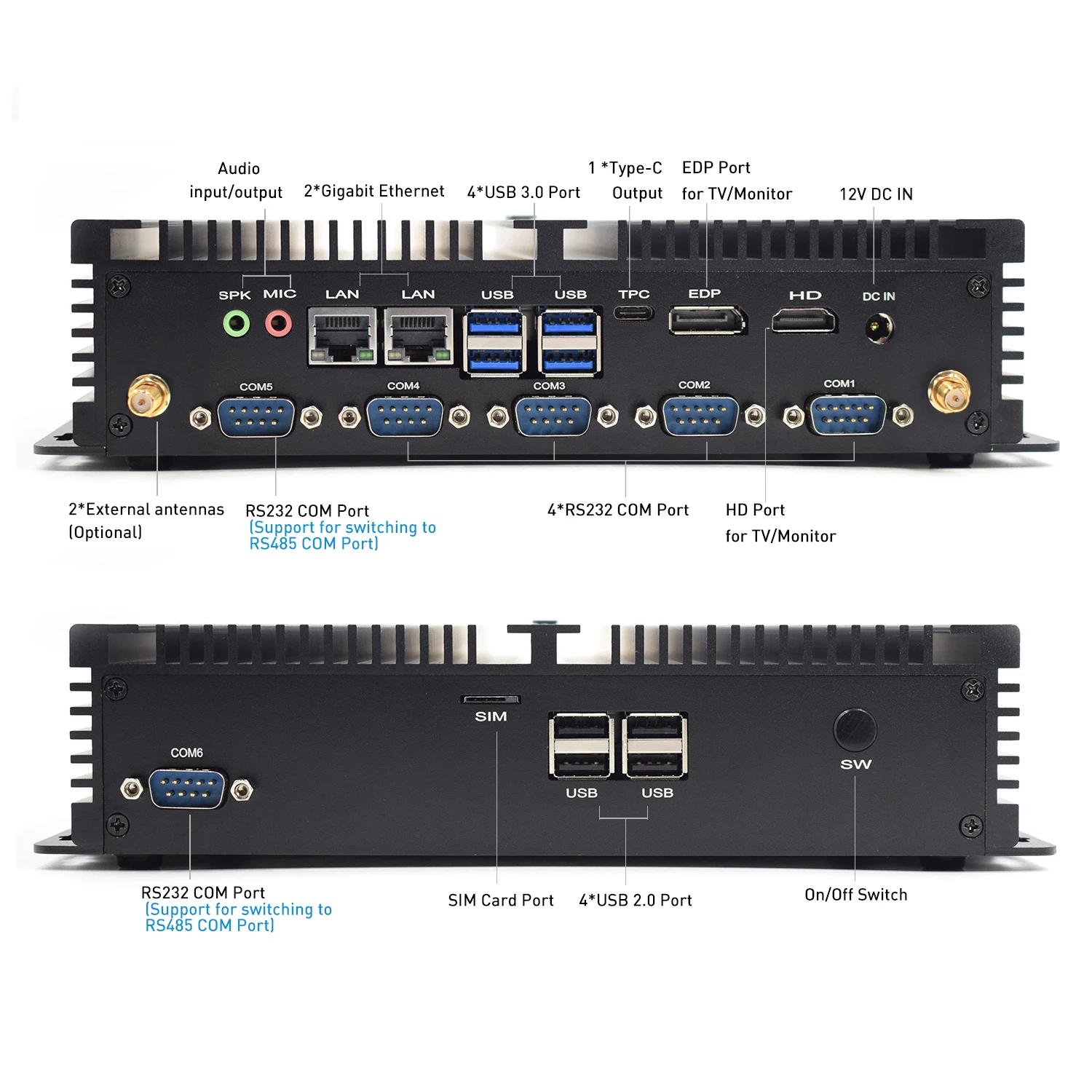 Audio input/output

2*Gigabit Ethernet

4*USB 3.0 Port

1 *Type-C Output

EDP Port for TV/Monitor

12V DC IN

SPK MIC LAN LAN USB USB TPC EDP HD DC IN

COM5 COM4 COM3 COM2 COM1

2*External antennas (Optional)

RS232 COM Port (Support for switching to RS485 COM Port)

4*RS232 COM Port

HD Port for TV/Monitor

SIM

COM6

USB USB

SW

RS232 COM Port (Support for switching to RS485 COM Port)

SIM Card Port

4*USB 2.0 Port

On/Off Switch