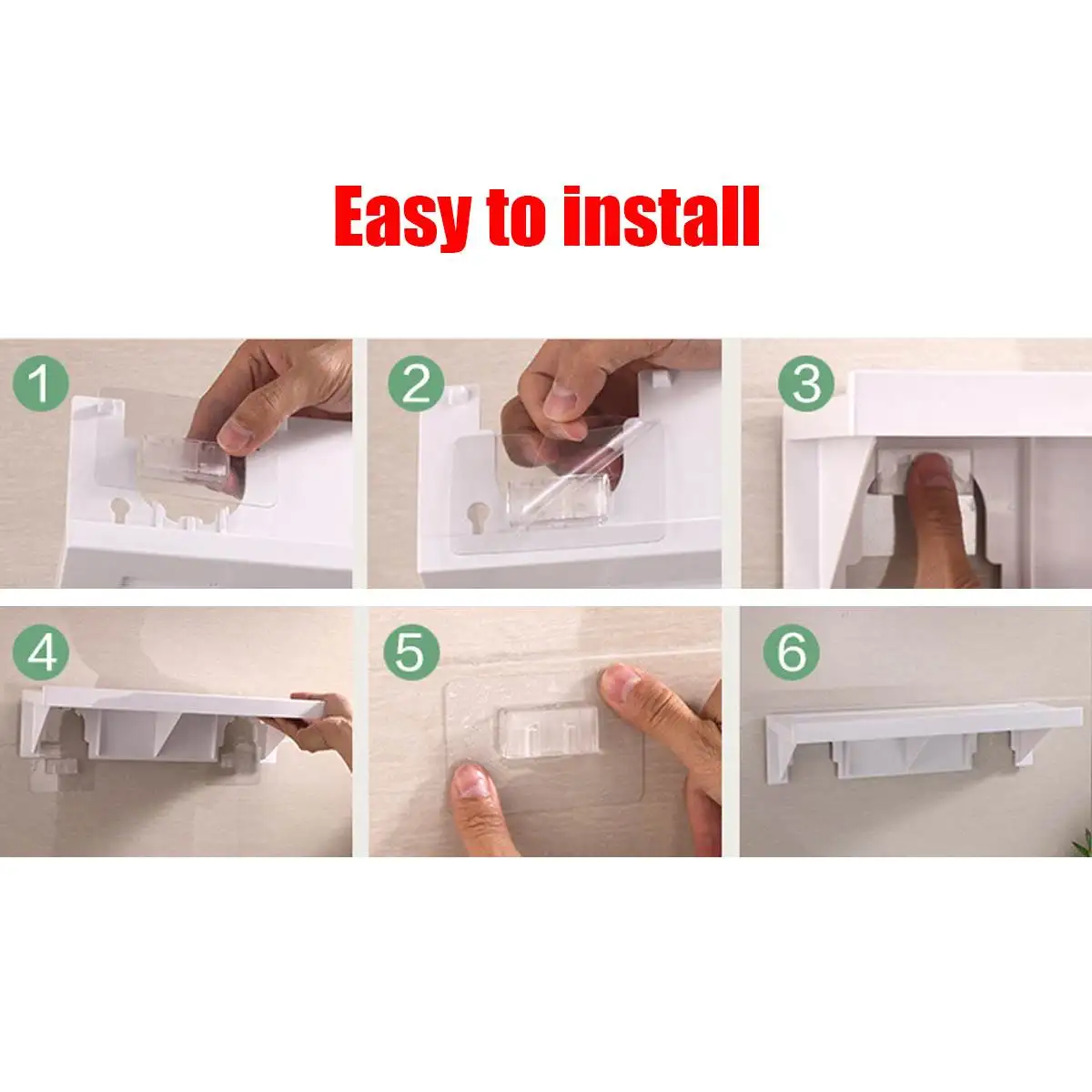 Easy to install

1

2

3

4

5

6